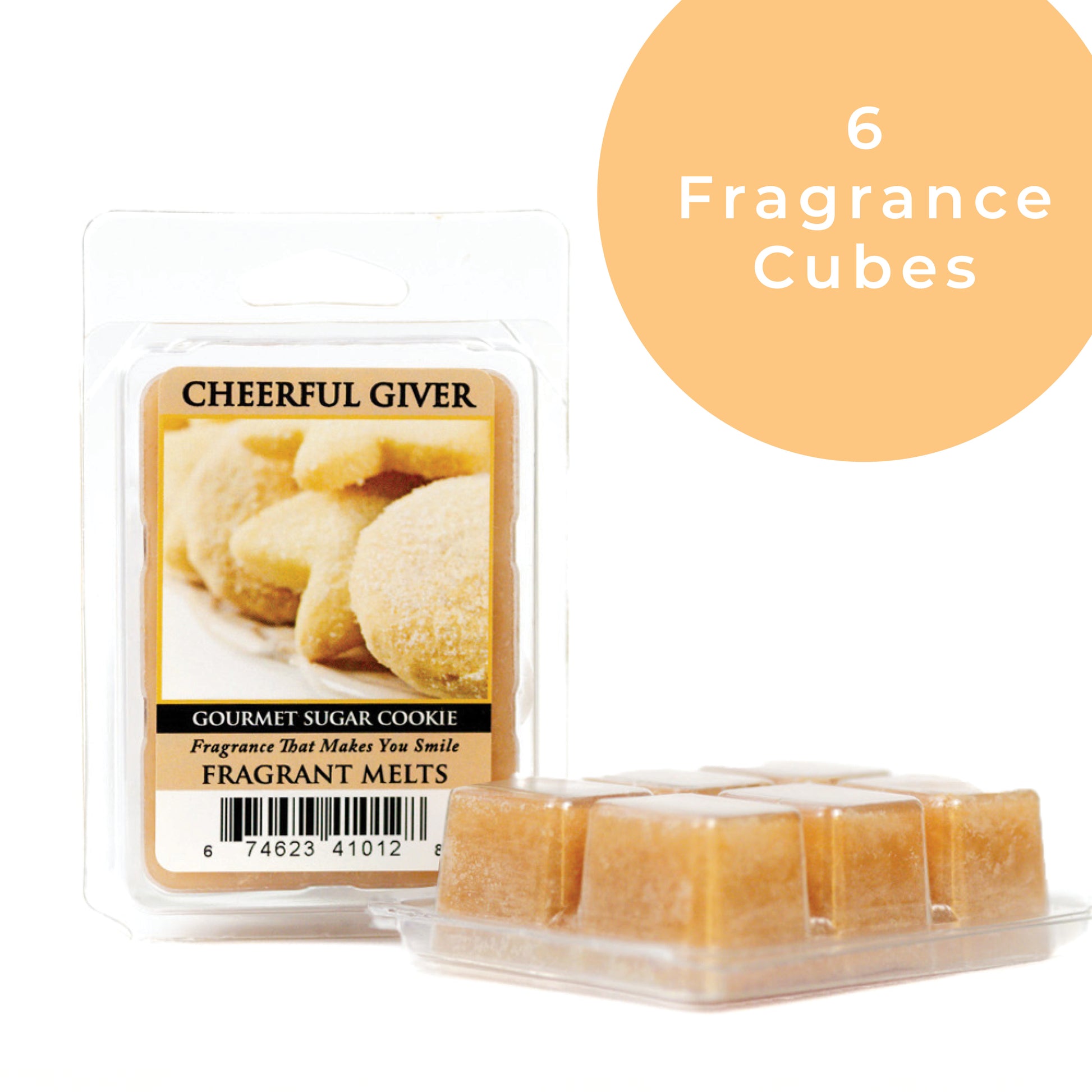 6
Fragrance
Cubes

CHEERFUL GIVER

GOURMET SUGAR COOKIE
Fragrance That Makes You Smile
FRAGRANT MELTS

6 74623 41012 8