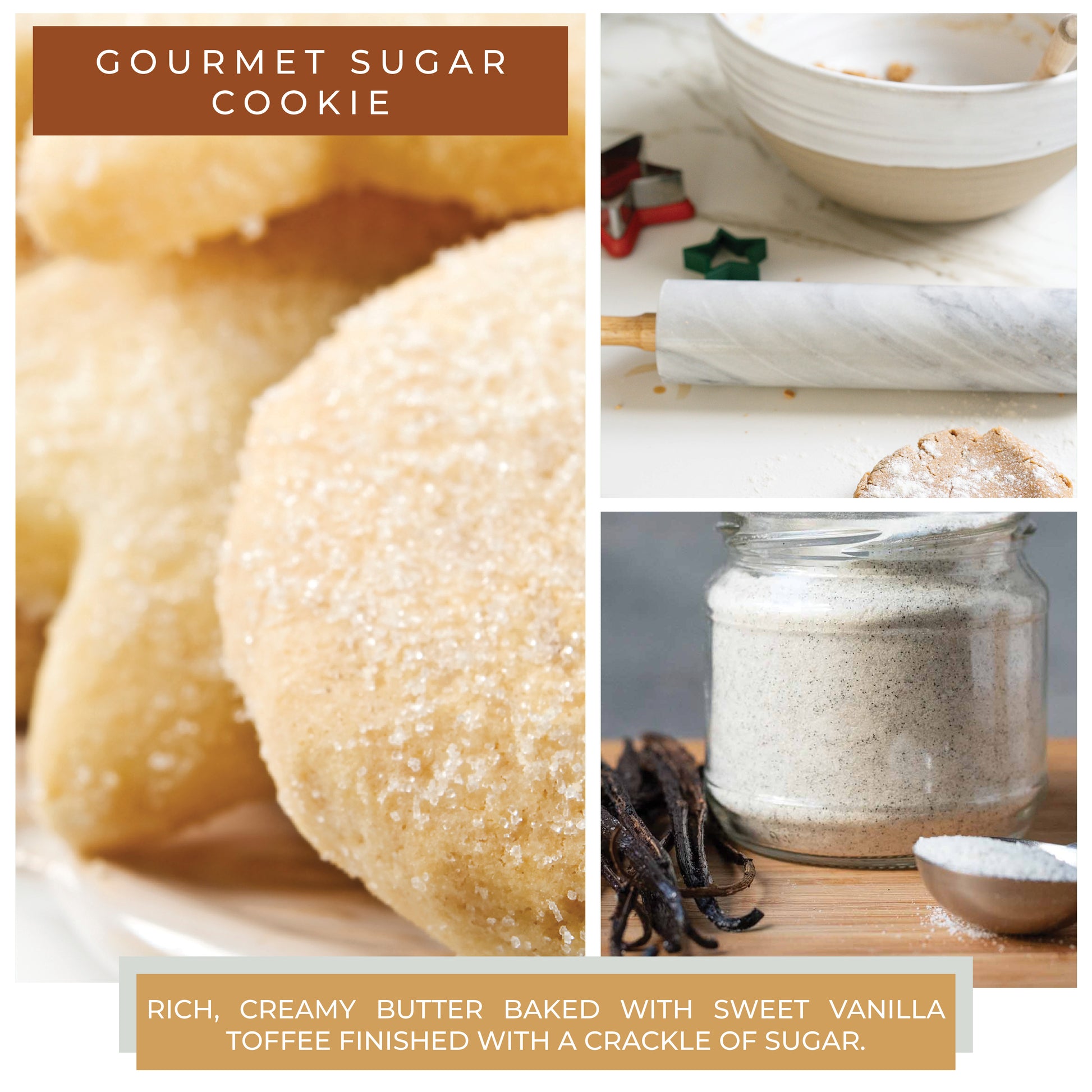 GOURMET SUGAR COOKIE

RICH, CREAMY BUTTER BAKED WITH SWEET VANILLA TOFFEE FINISHED WITH A CRACKLE OF SUGAR.