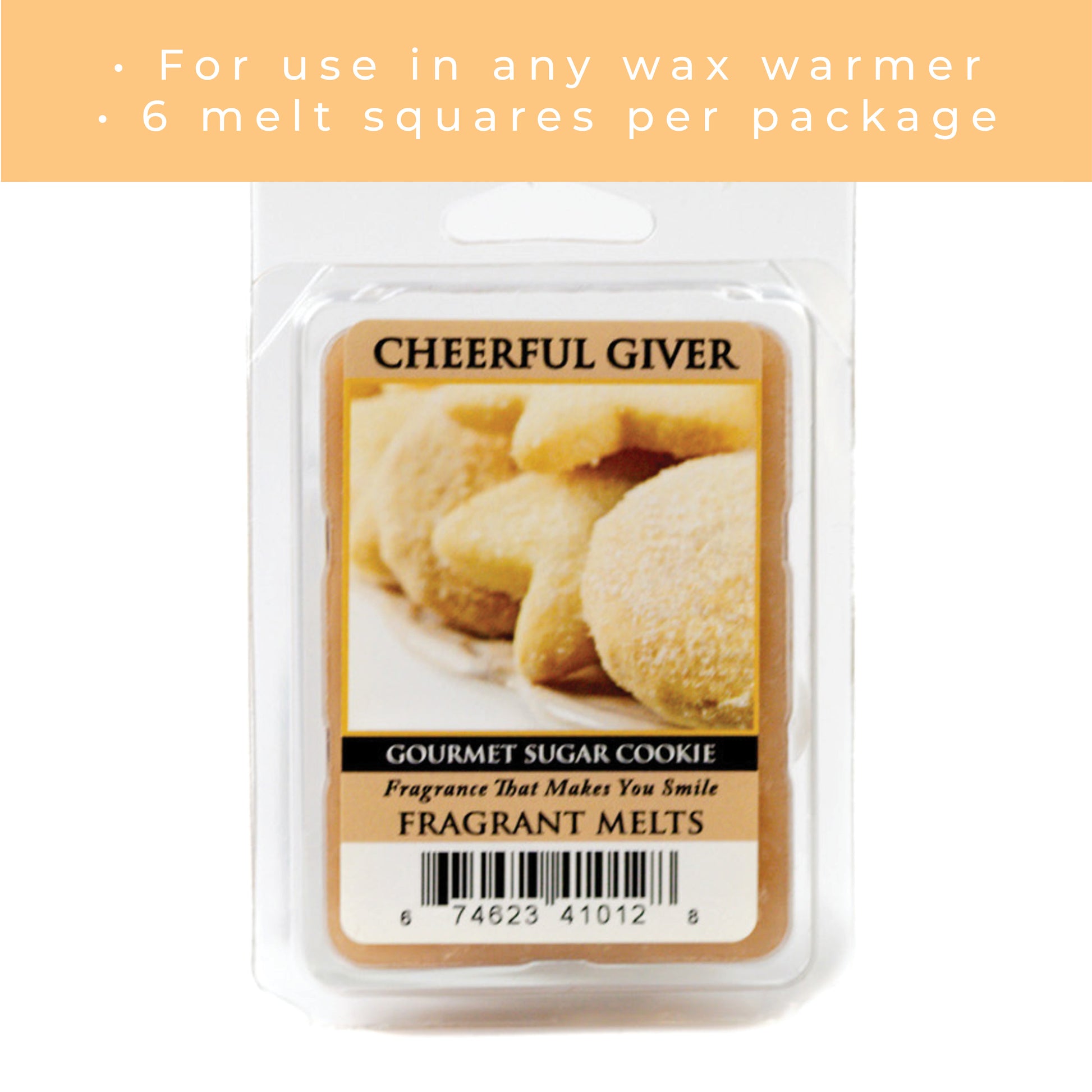 • For use in any wax warmer
• 6 melt squares per package

CHEERFUL GIVER

GOURMET SUGAR COOKIE

Fragrance That Makes You Smile

FRAGRANT MELTS

6 74623 41012 8