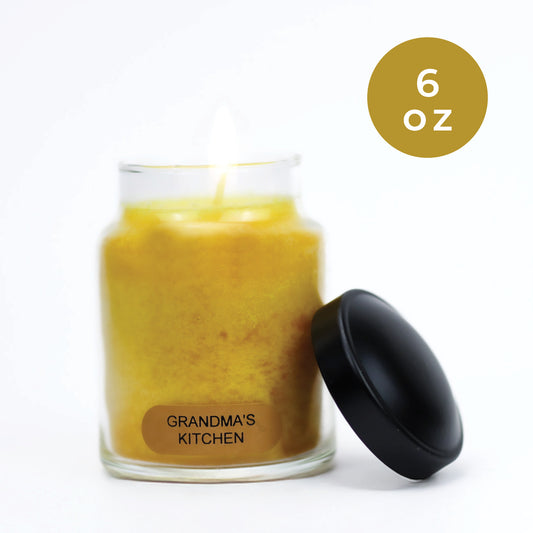 6
oz

GRANDMA'S
KITCHEN