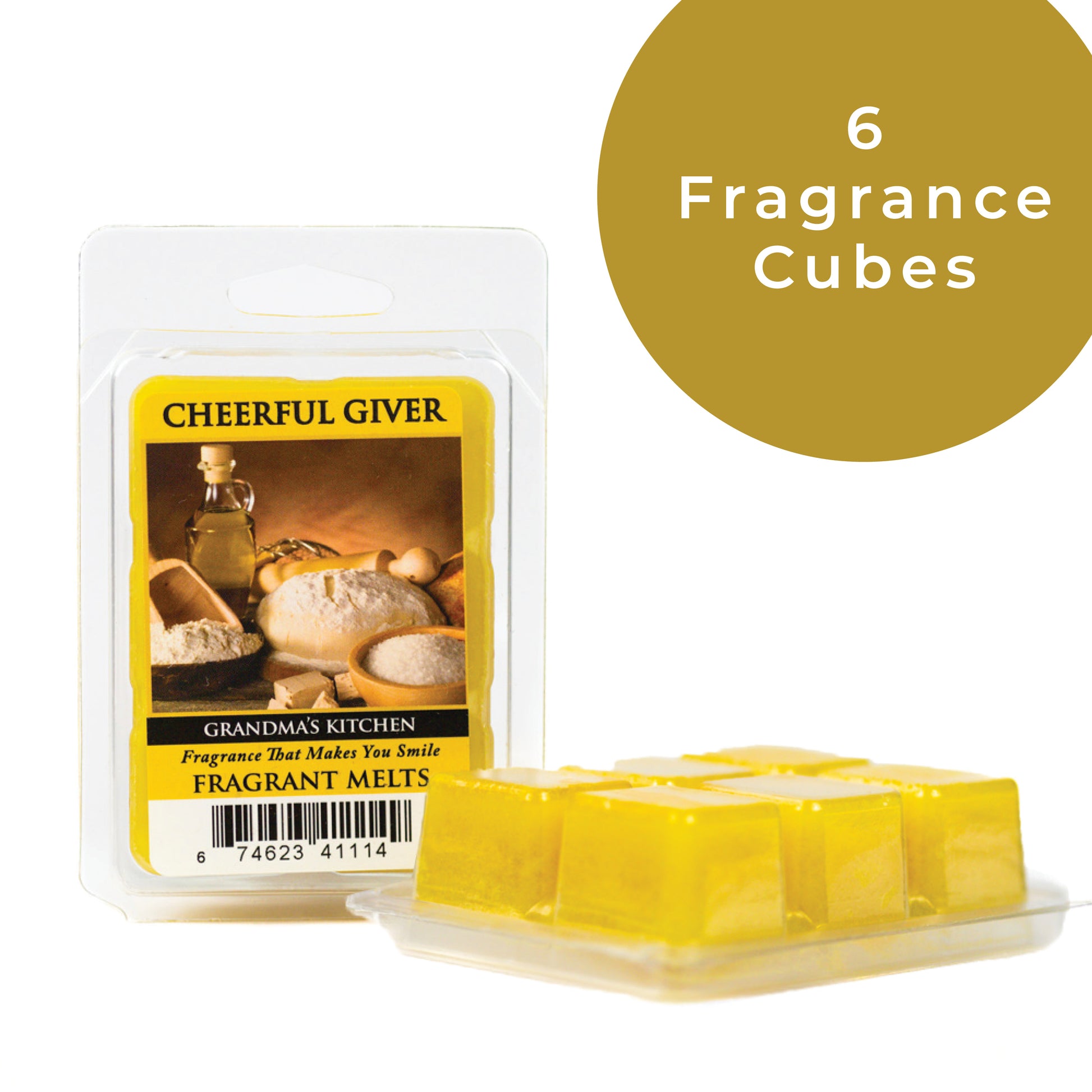 6
Fragrance
Cubes

CHEERFUL GIVER

GRANDMA'S KITCHEN
Fragrance That Makes You Smile
FRAGRANT MELTS

6 74623 41114