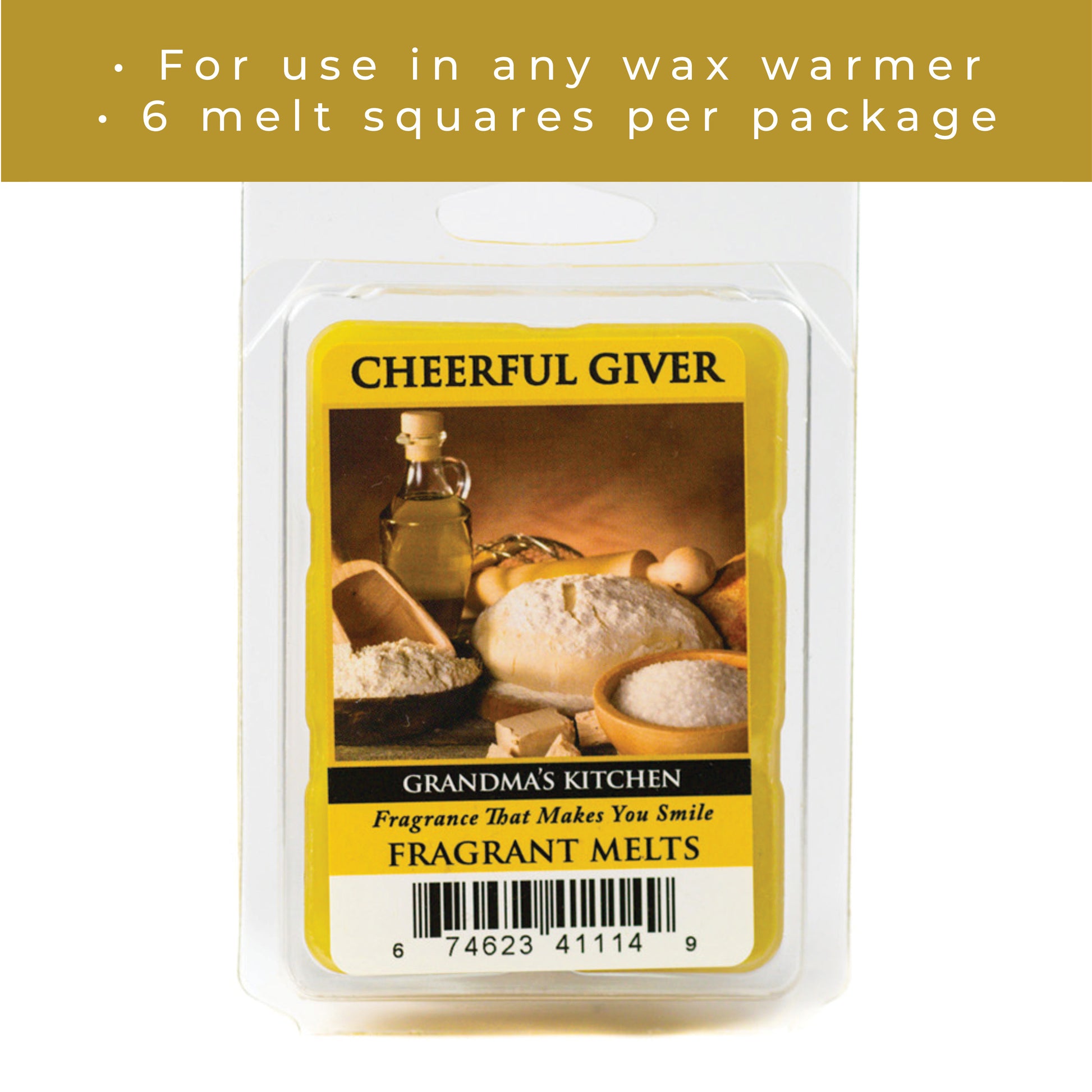 • For use in any wax warmer
• 6 melt squares per package

CHEERFUL GIVER

GRANDMA'S KITCHEN
Fragrance That Makes You Smile
FRAGRANT MELTS

6 74623 41114 9