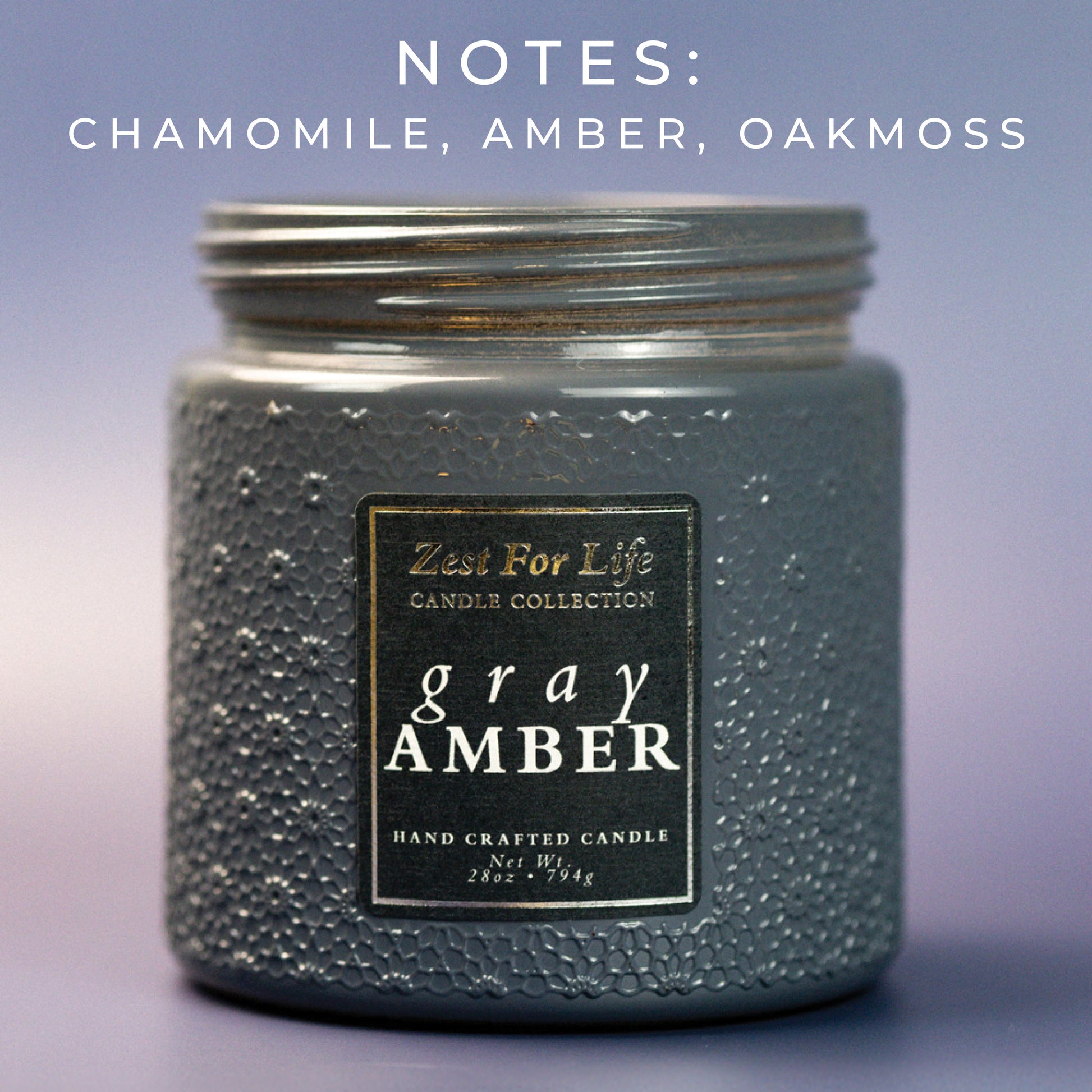 NOTES:
CHAMOMILE, AMBER, OAKMOSS

Zest For Life
CANDLE COLLECTION

gray
AMBER

HAND CRAFTED CANDLE
Net Wt.
28oz • 794g