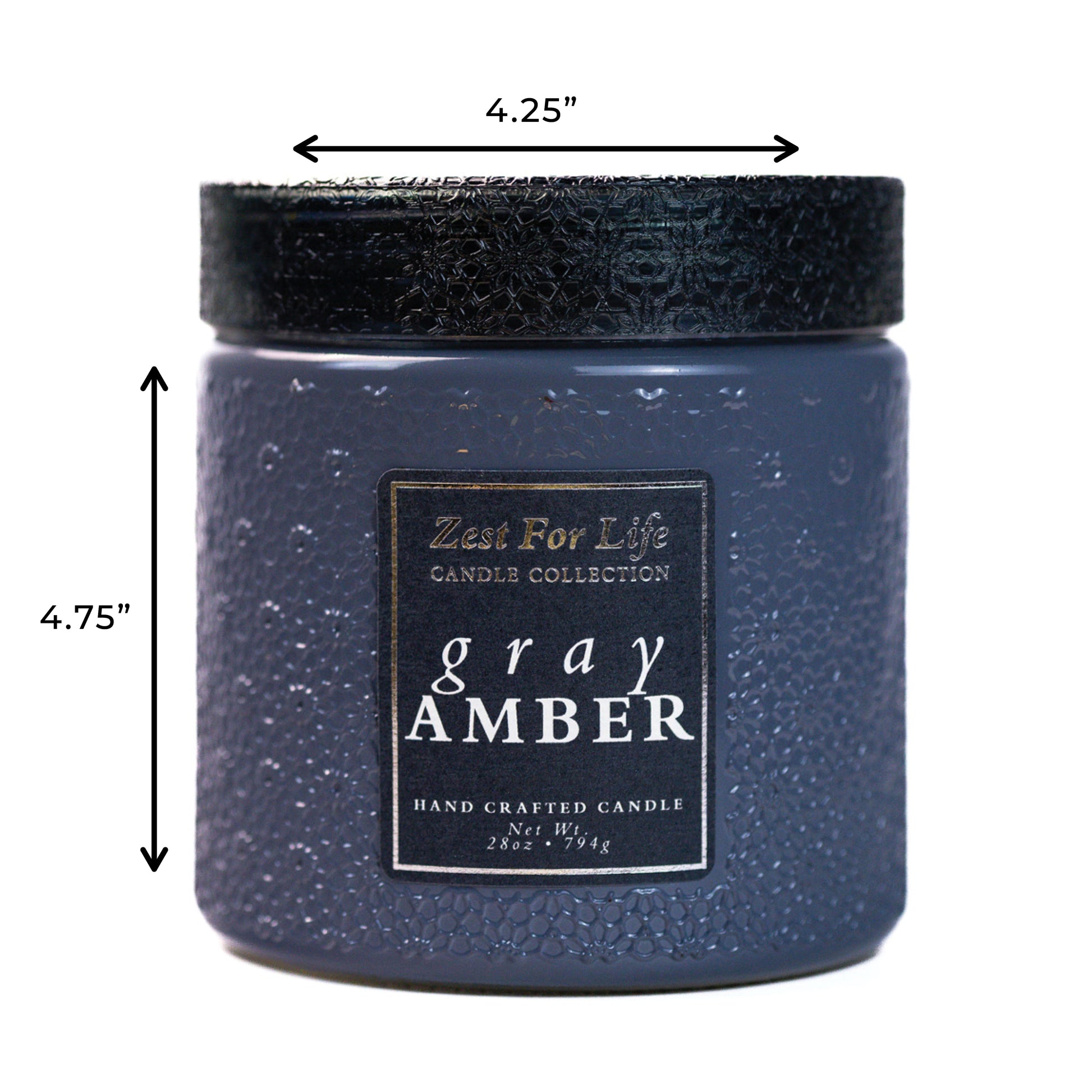 4.25”

4.75”

Zest For Life
CANDLE COLLECTION

gray
AMBER

HAND CRAFTED CANDLE
Net Wt.
28oz • 794g