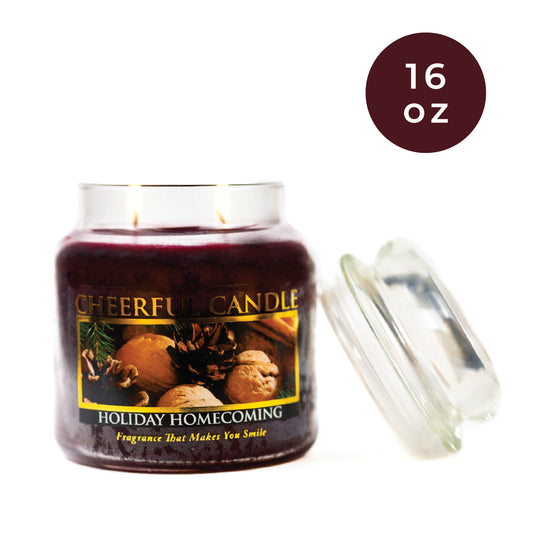 16
oz

CHEERFUL CANDLE
HOLIDAY HOMECOMING
Fragrance That Makes You Smile