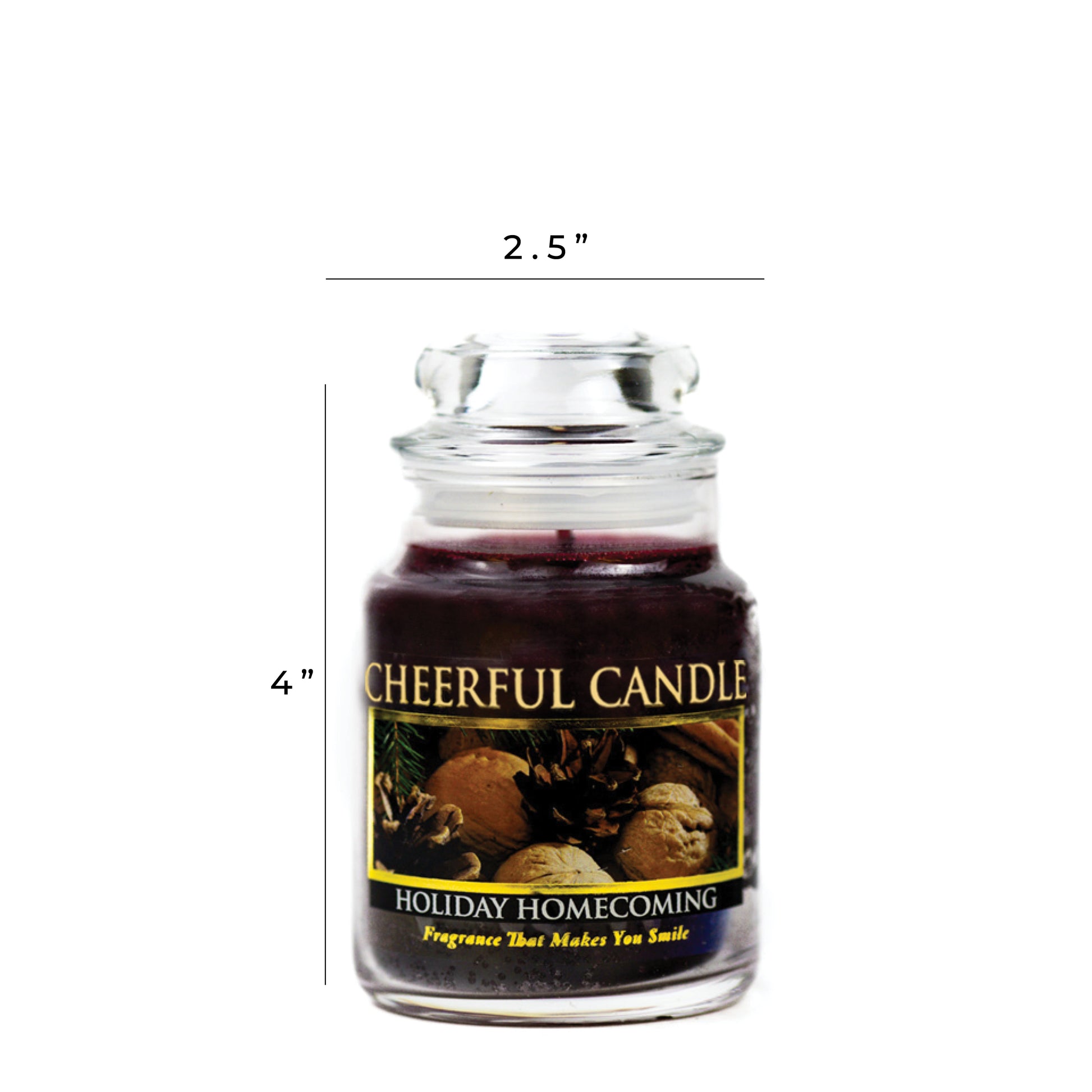 2.5”

4”

CHEERFUL CANDLE

HOLIDAY HOMECOMING

Fragrance That Makes You Smile