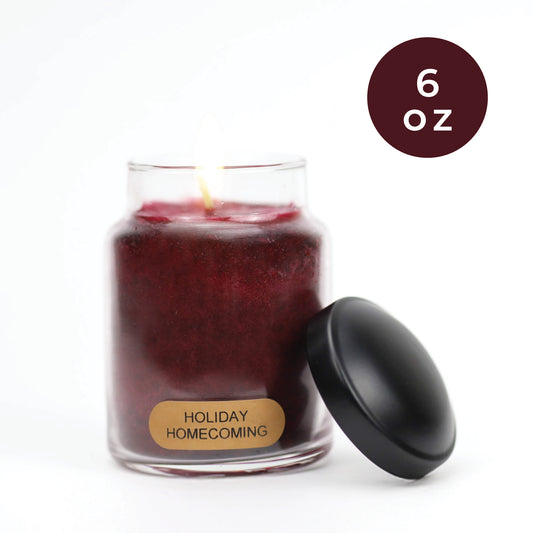 6
oz

HOLIDAY
HOMECOMING