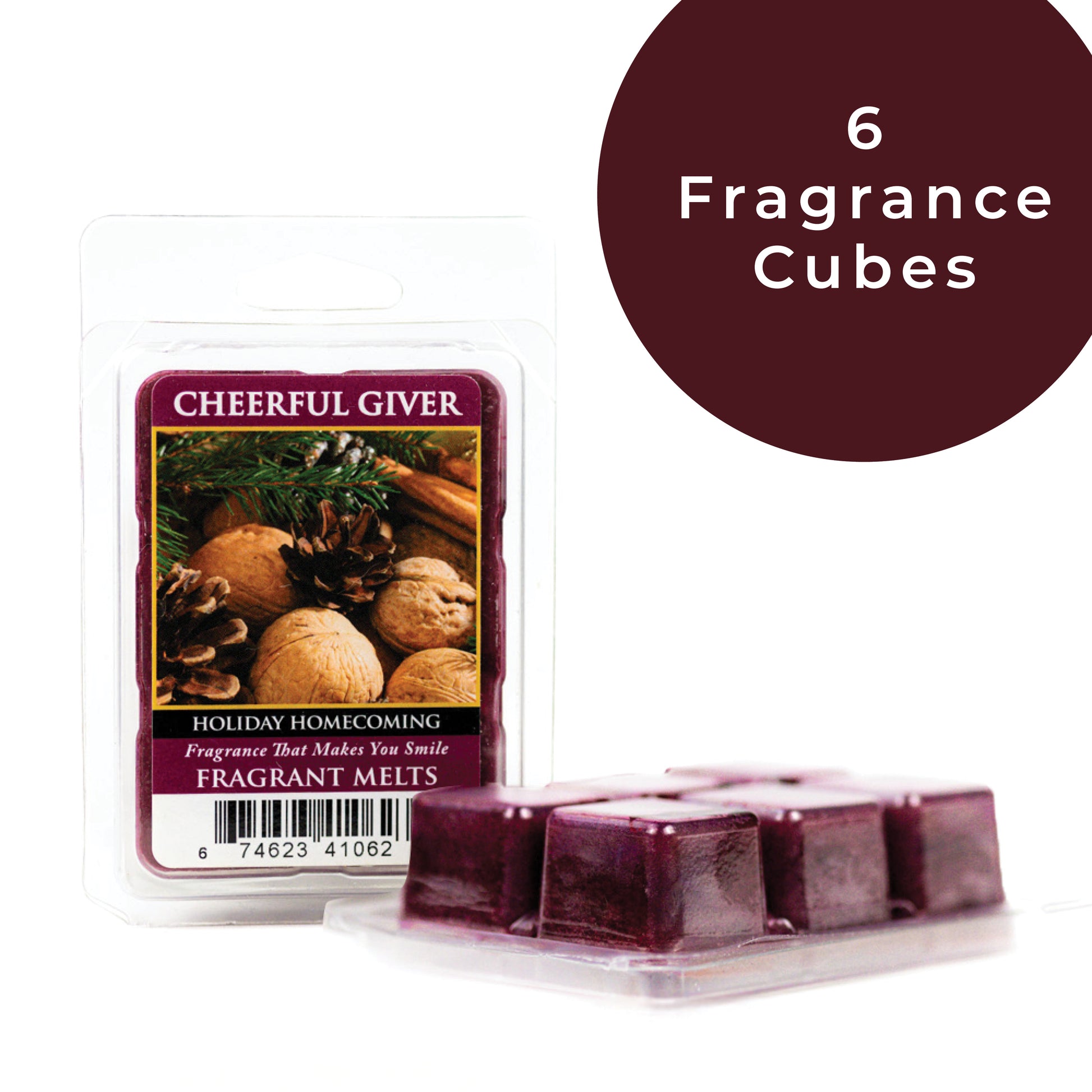 6 Fragrance Cubes

CHEERFUL GIVER

HOLIDAY HOMECOMING

Fragrance That Makes You Smile

FRAGRANT MELTS

6 74623 41062