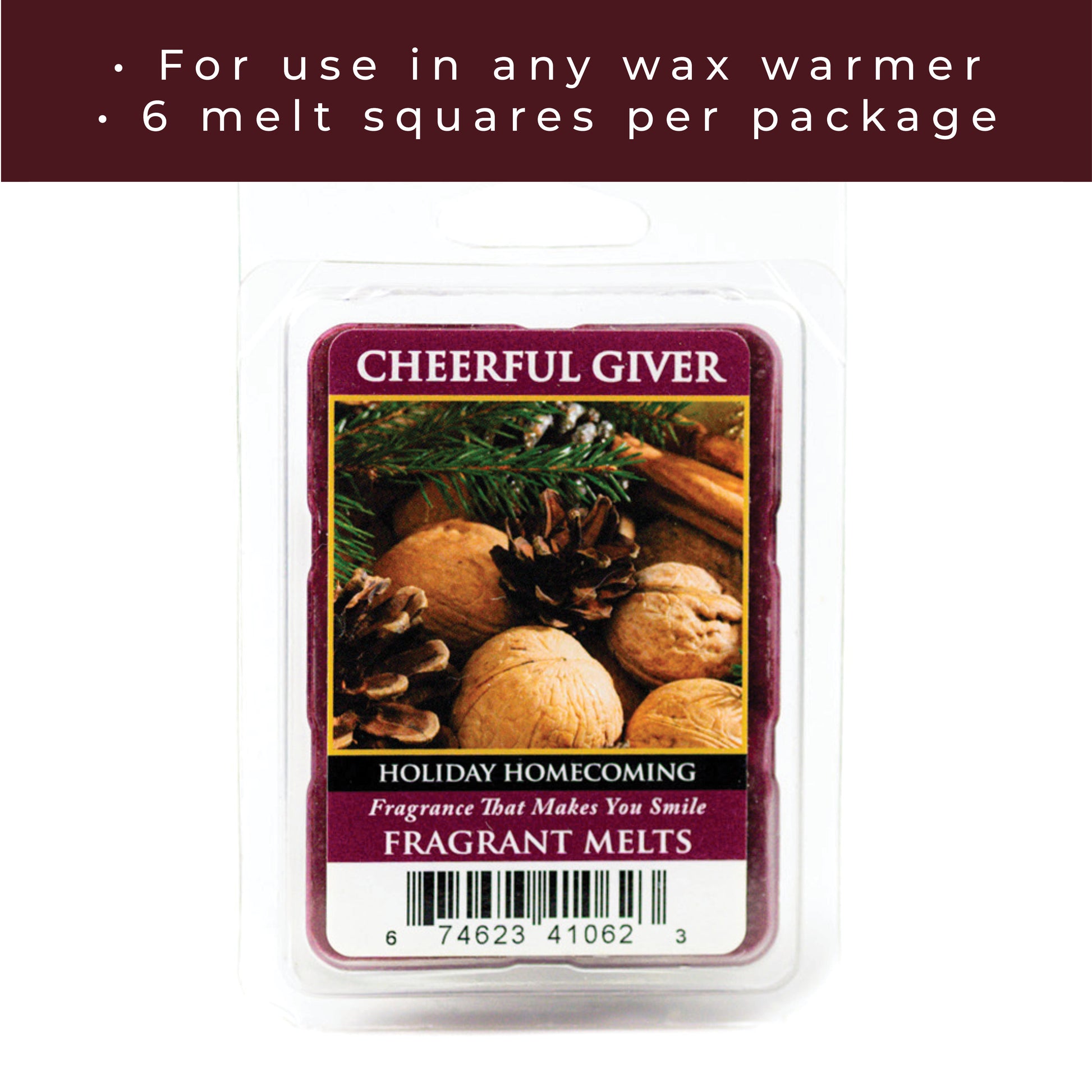 • For use in any wax warmer
• 6 melt squares per package

CHEERFUL GIVER

HOLIDAY HOMECOMING
Fragrance That Makes You Smile
FRAGRANT MELTS

6 74623 41062 3