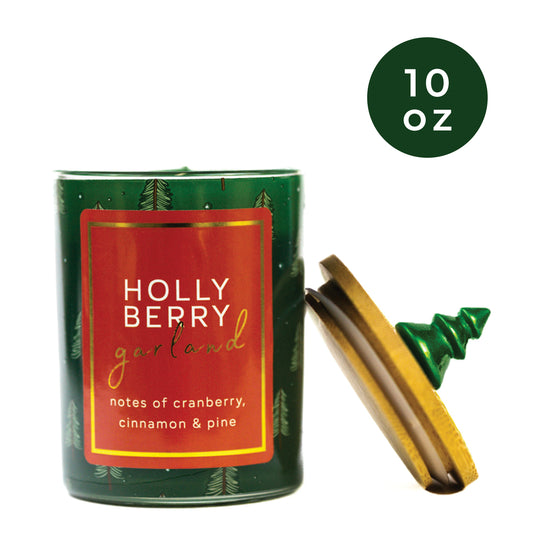 10 oz

HOLLY BERRY garland

notes of cranberry, cinnamon & pine