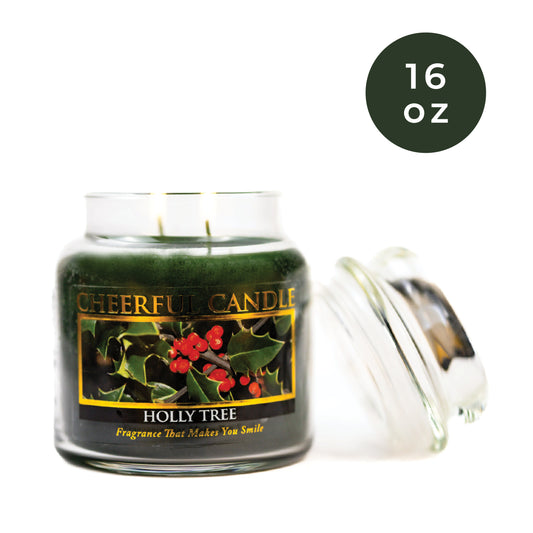 16 oz

CHEERFUL CANDLE

HOLLY TREE

Fragrance That Makes You Smile