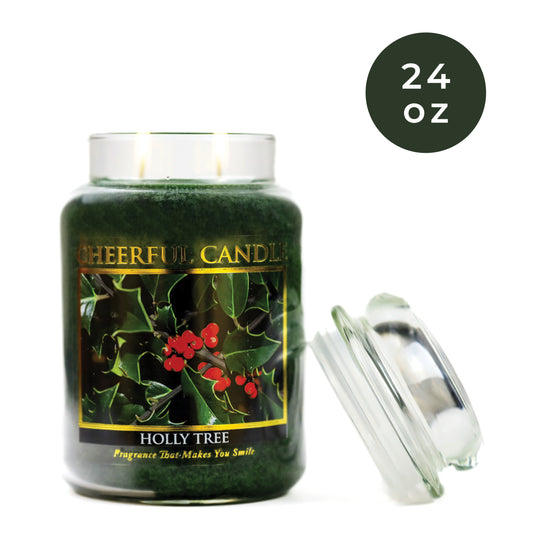 24 oz

CHEERFUL CANDLE

HOLLY TREE

Fragrance That Makes You Smile