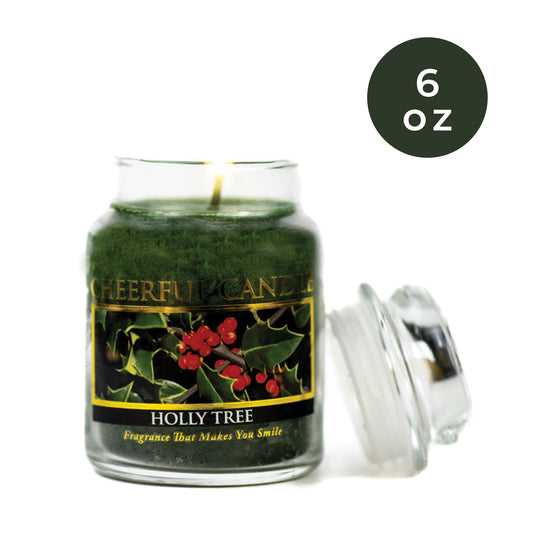 6
oz

CHEERFUL CANDLE

HOLLY TREE

Fragrance That Makes You Smile