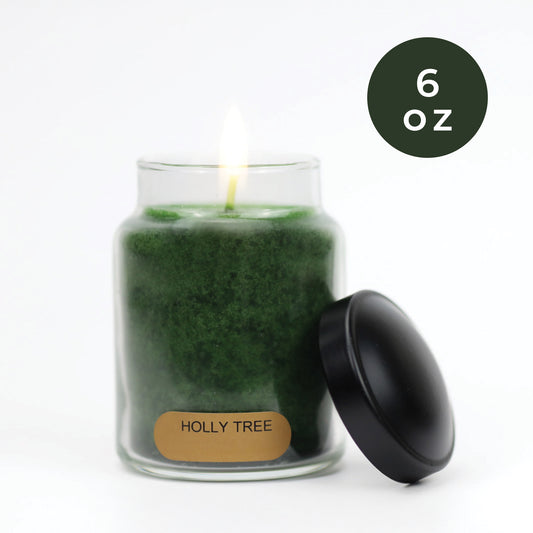 6
oz

HOLLY TREE