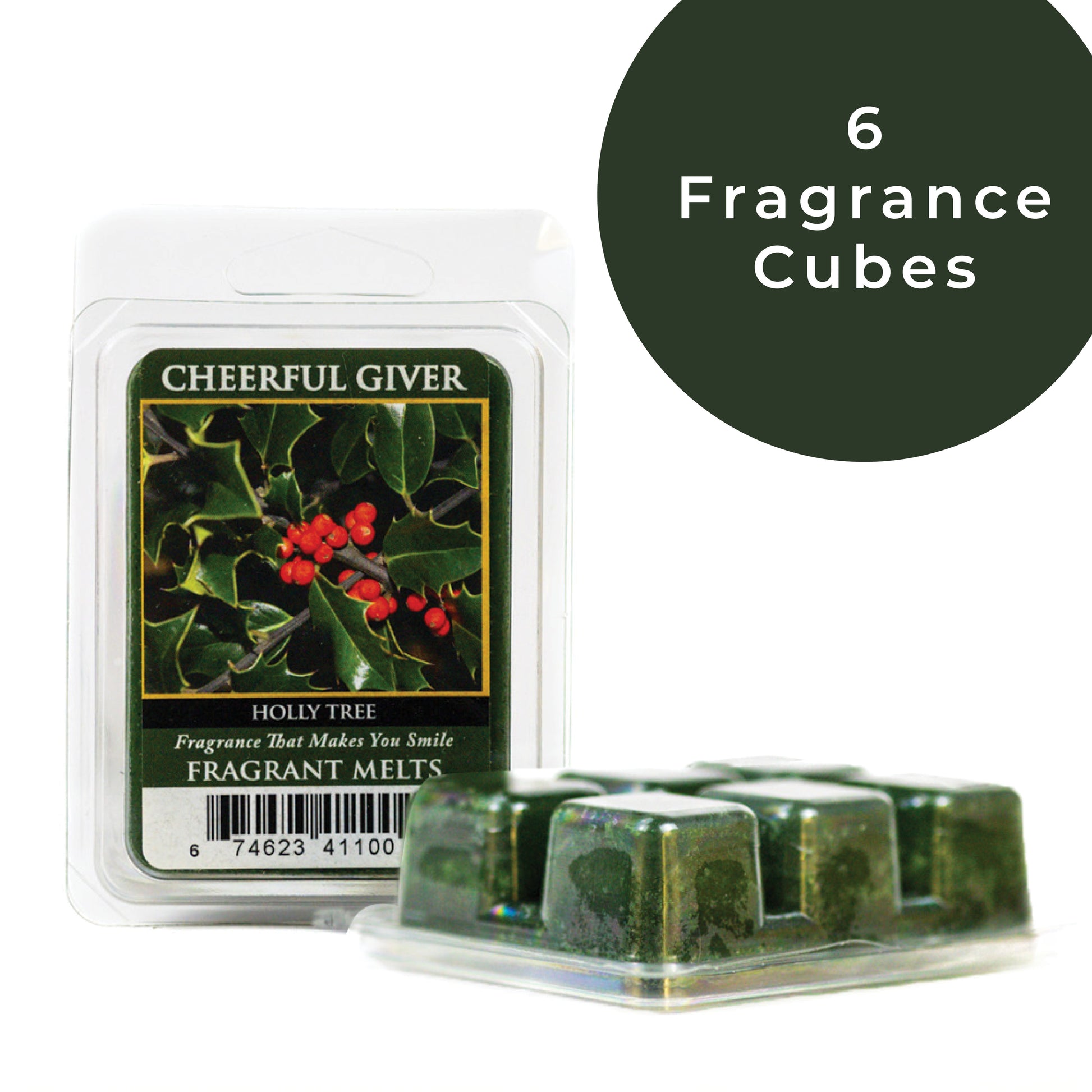 6
Fragrance
Cubes

CHEERFUL GIVER

HOLLY TREE

Fragrance That Makes You Smile

FRAGRANT MELTS

6 74623 41100