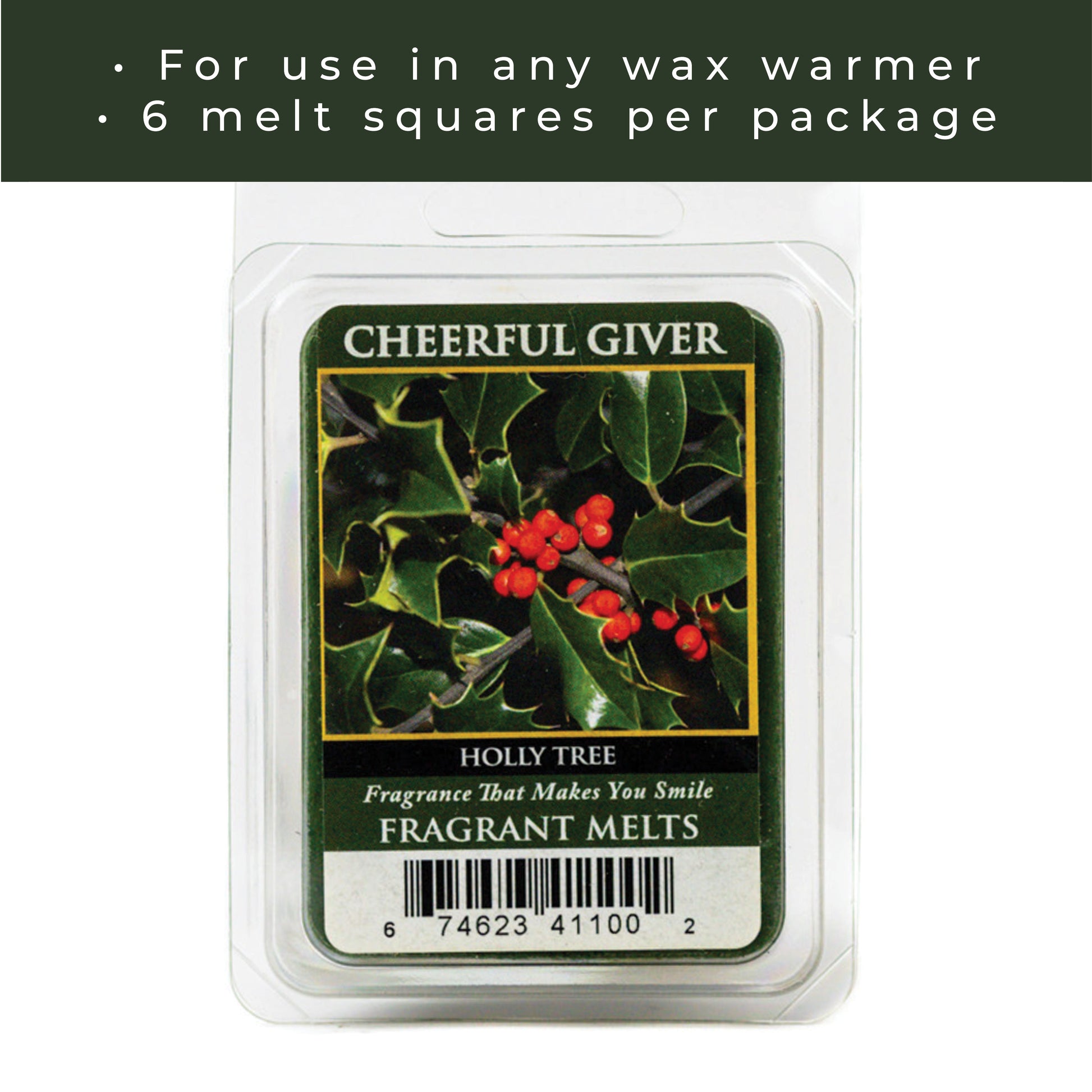 • For use in any wax warmer
• 6 melt squares per package

CHEERFUL GIVER

HOLLY TREE

Fragrance That Makes You Smile

FRAGRANT MELTS

6 74623 41100 2