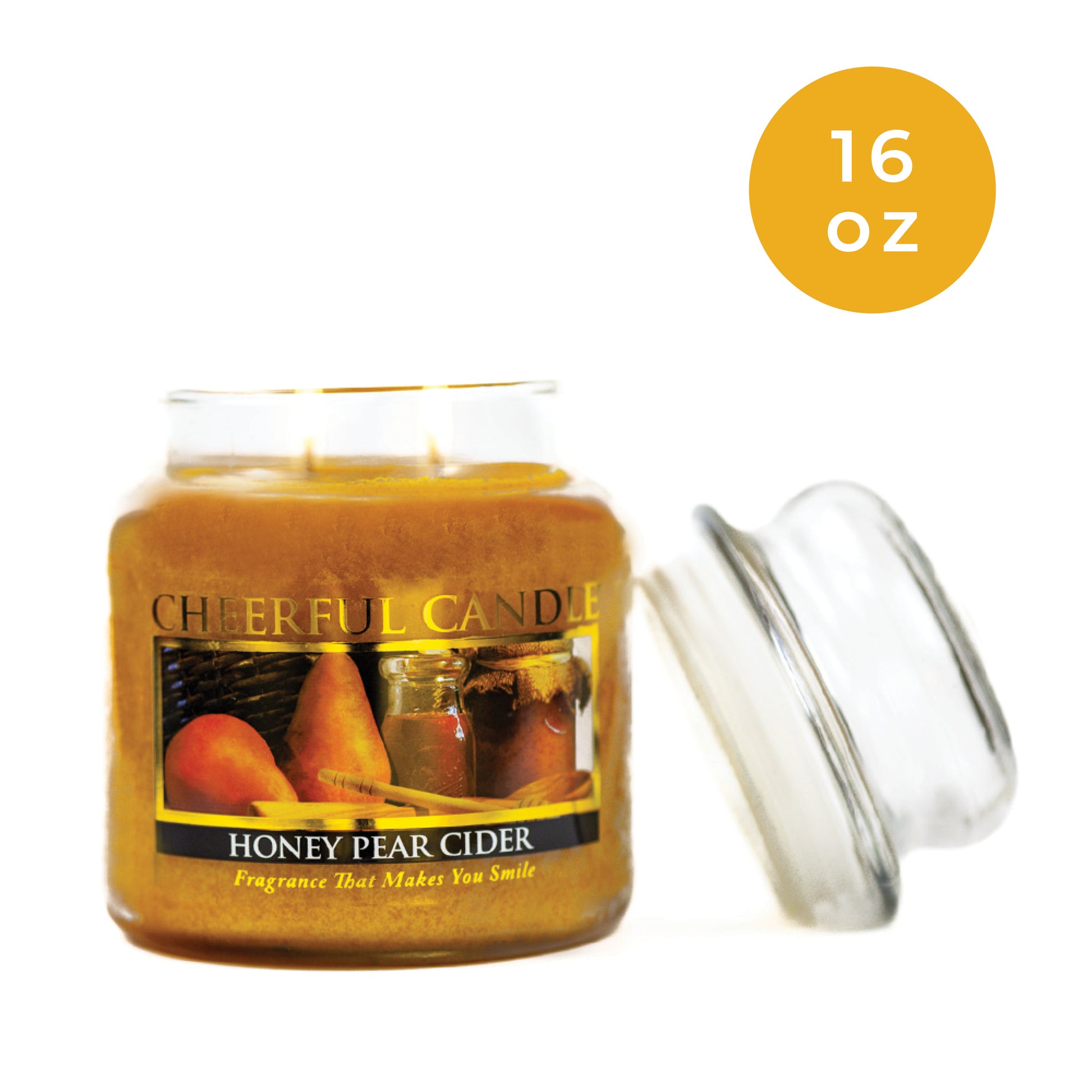 16
oz

CHEERFUL CANDLE

HONEY PEAR CIDER

Fragrance That Makes You Smile