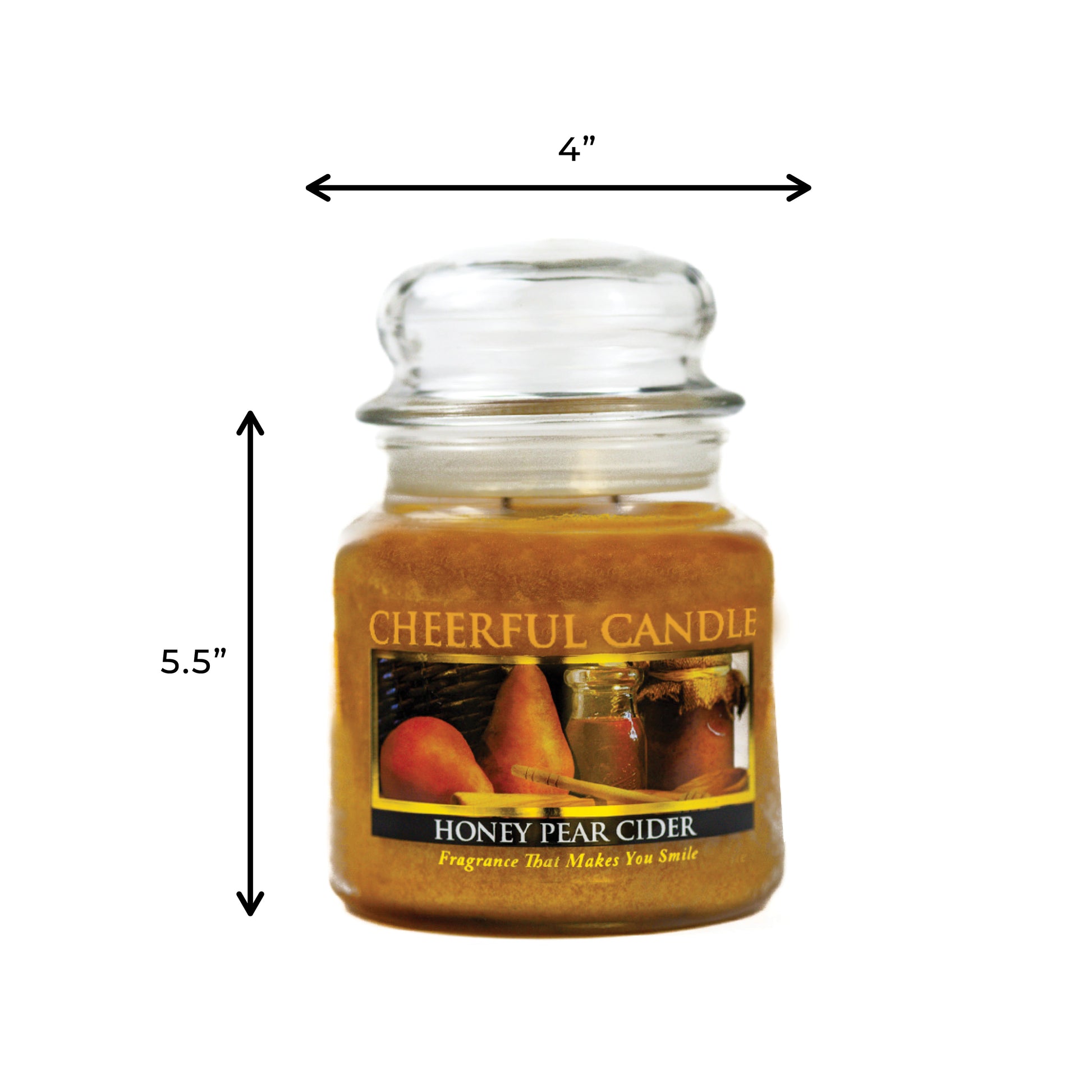 4”

5.5”

CHEERFUL CANDLE

HONEY PEAR CIDER

Fragrance That Makes You Smile