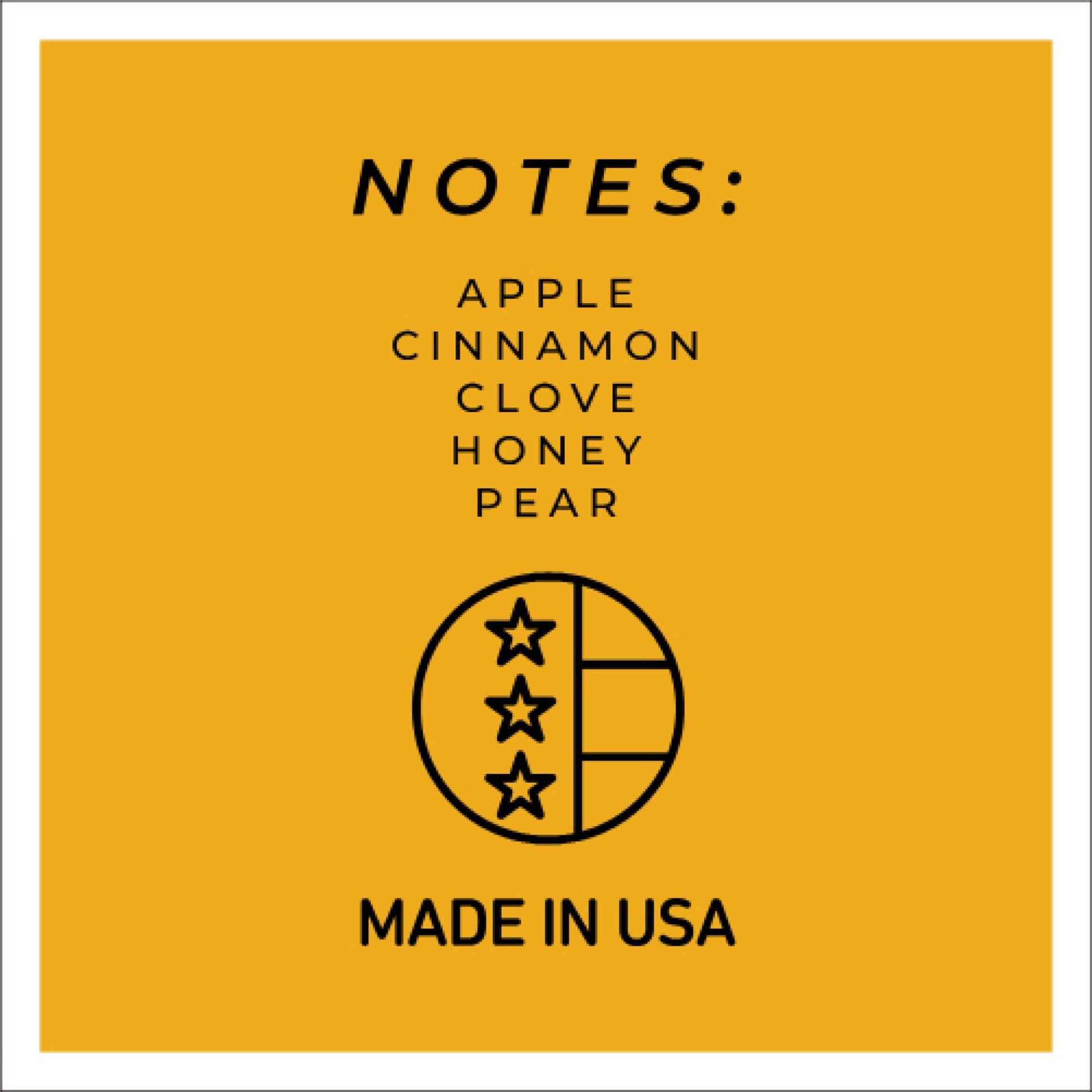 NOTES:

APPLE
CINNAMON
CLOVE
HONEY
PEAR

MADE IN USA