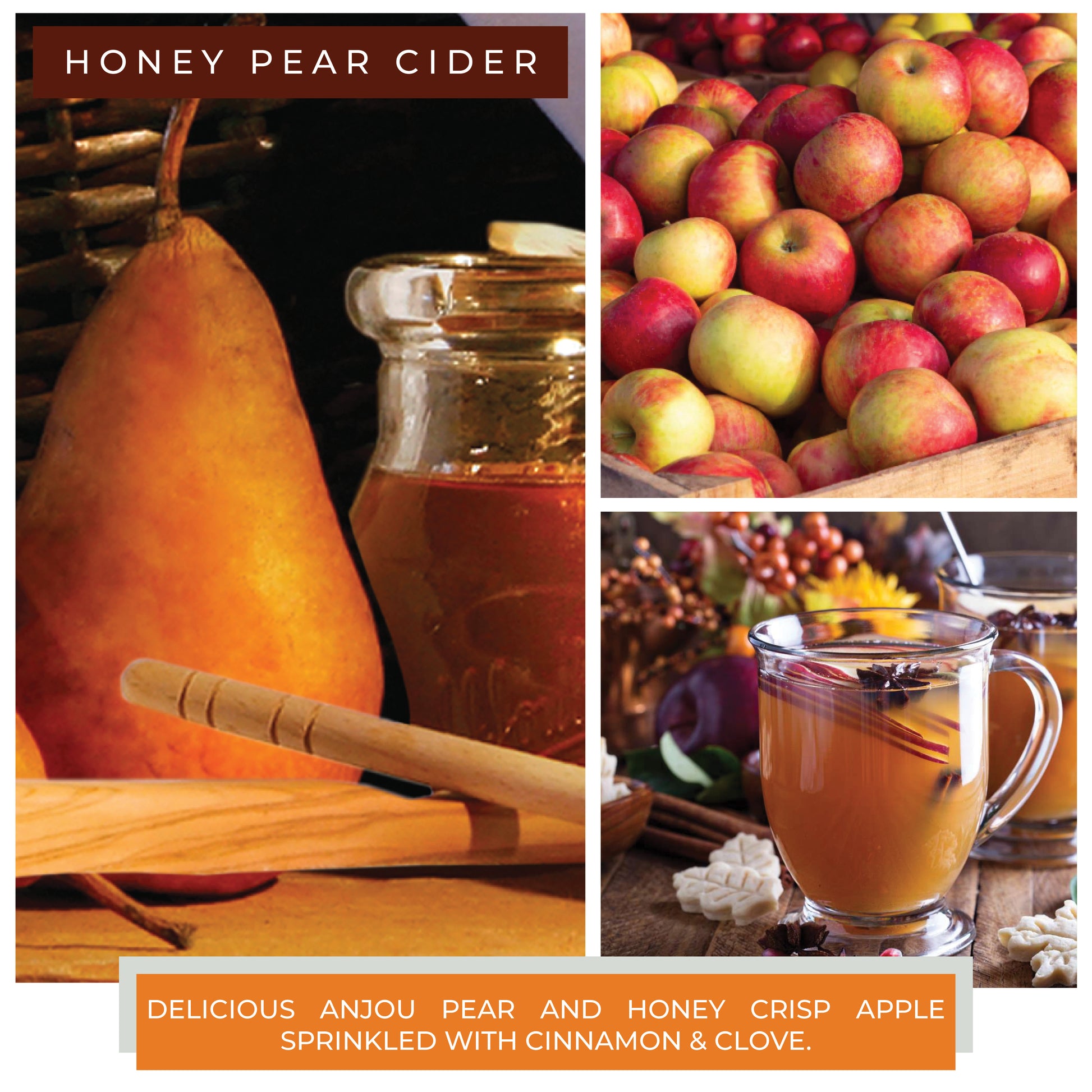 HONEY PEAR CIDER

DELICIOUS ANJOU PEAR AND HONEY CRISP APPLE SPRINKLED WITH CINNAMON & CLOVE.