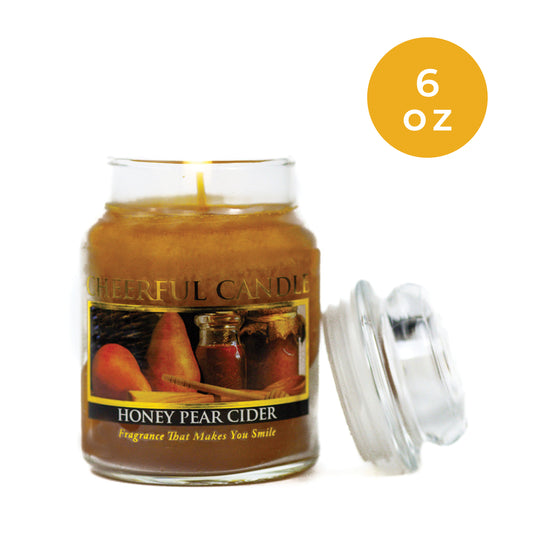 6
oz

CHEERFUL CANDLE

HONEY PEAR CIDER

Fragrance That Makes You Smile