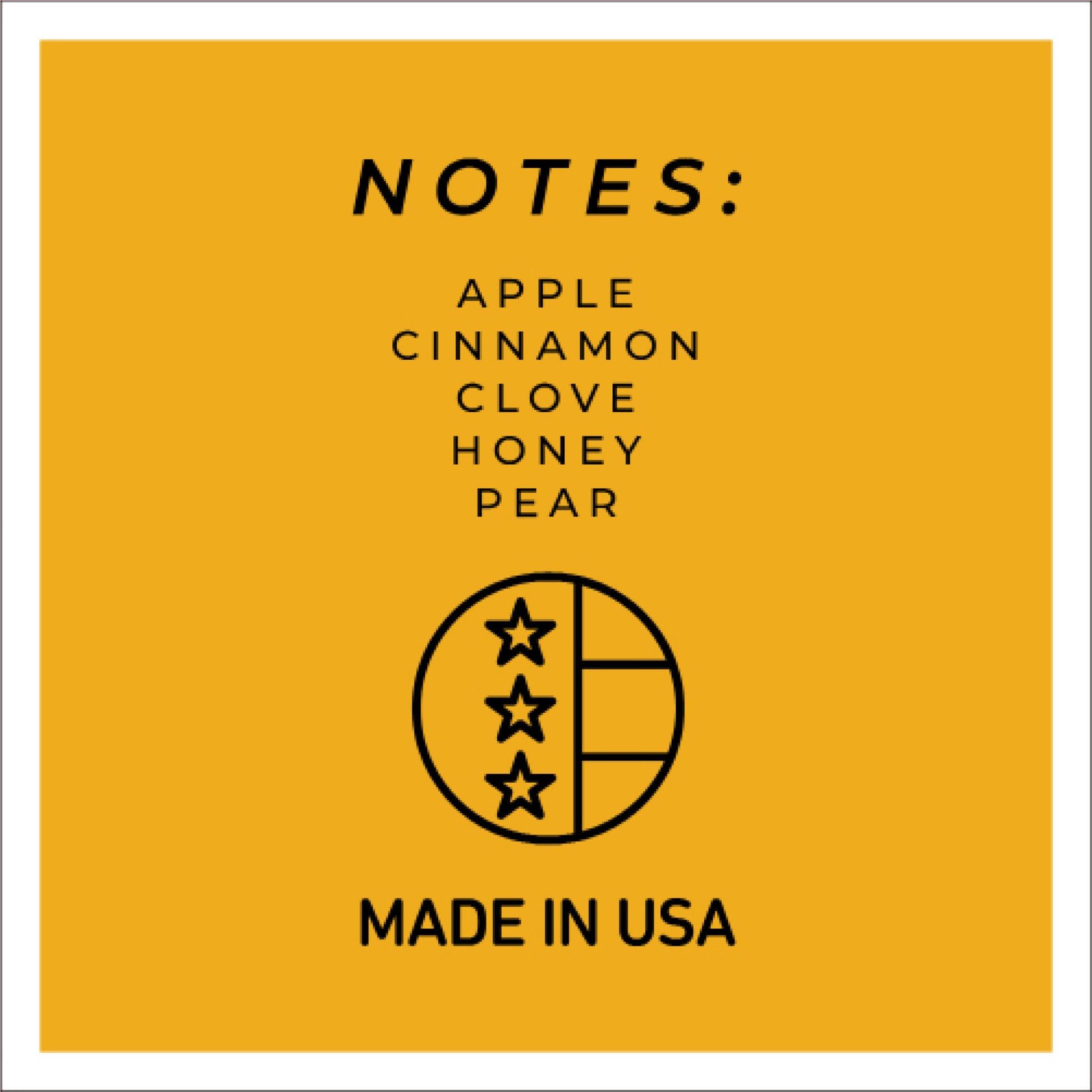 NOTES:

APPLE
CINNAMON
CLOVE
HONEY
PEAR

MADE IN USA