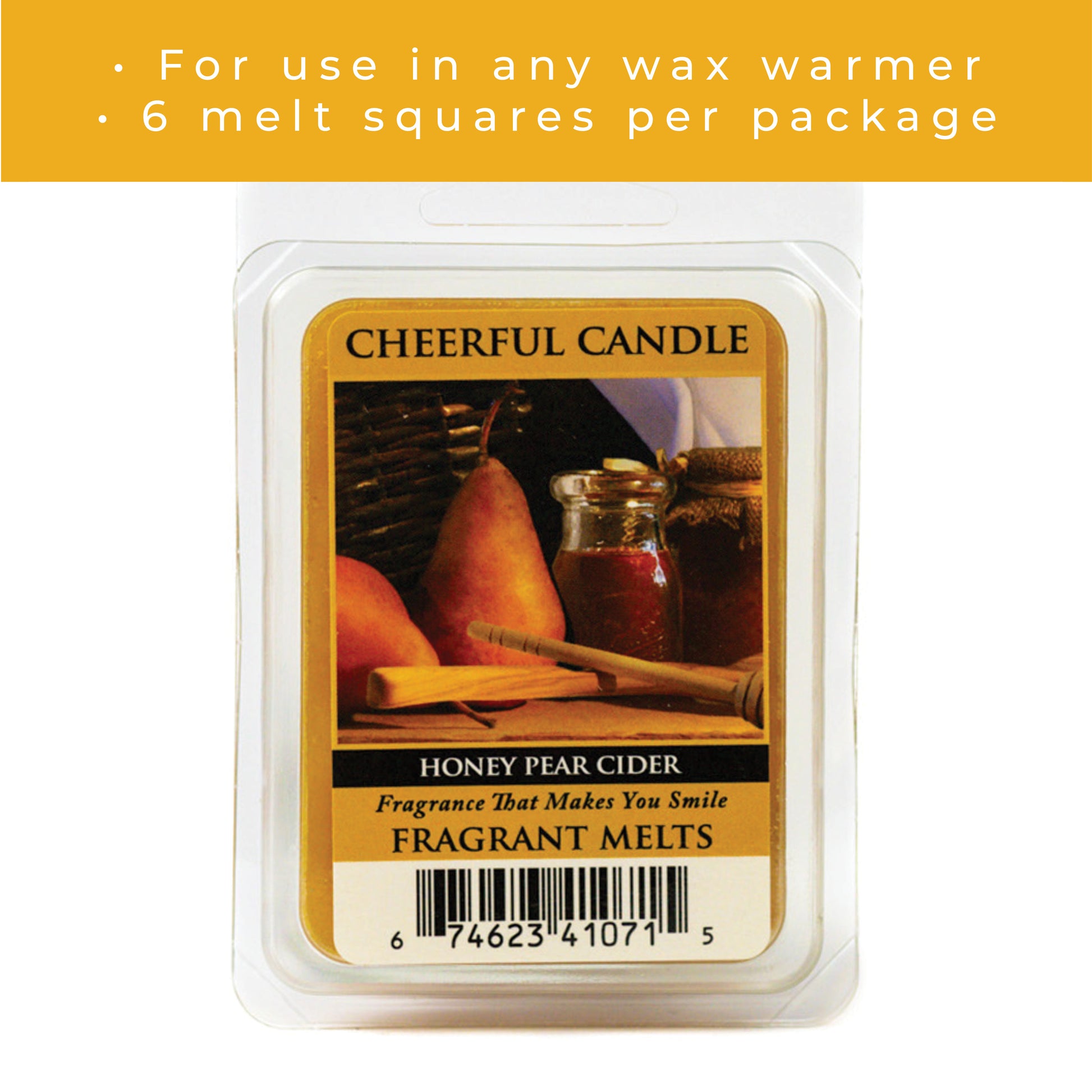 • For use in any wax warmer
• 6 melt squares per package

CHEERFUL CANDLE

HONEY PEAR CIDER

Fragrance That Makes You Smile

FRAGRANT MELTS

6 74623 41071 5