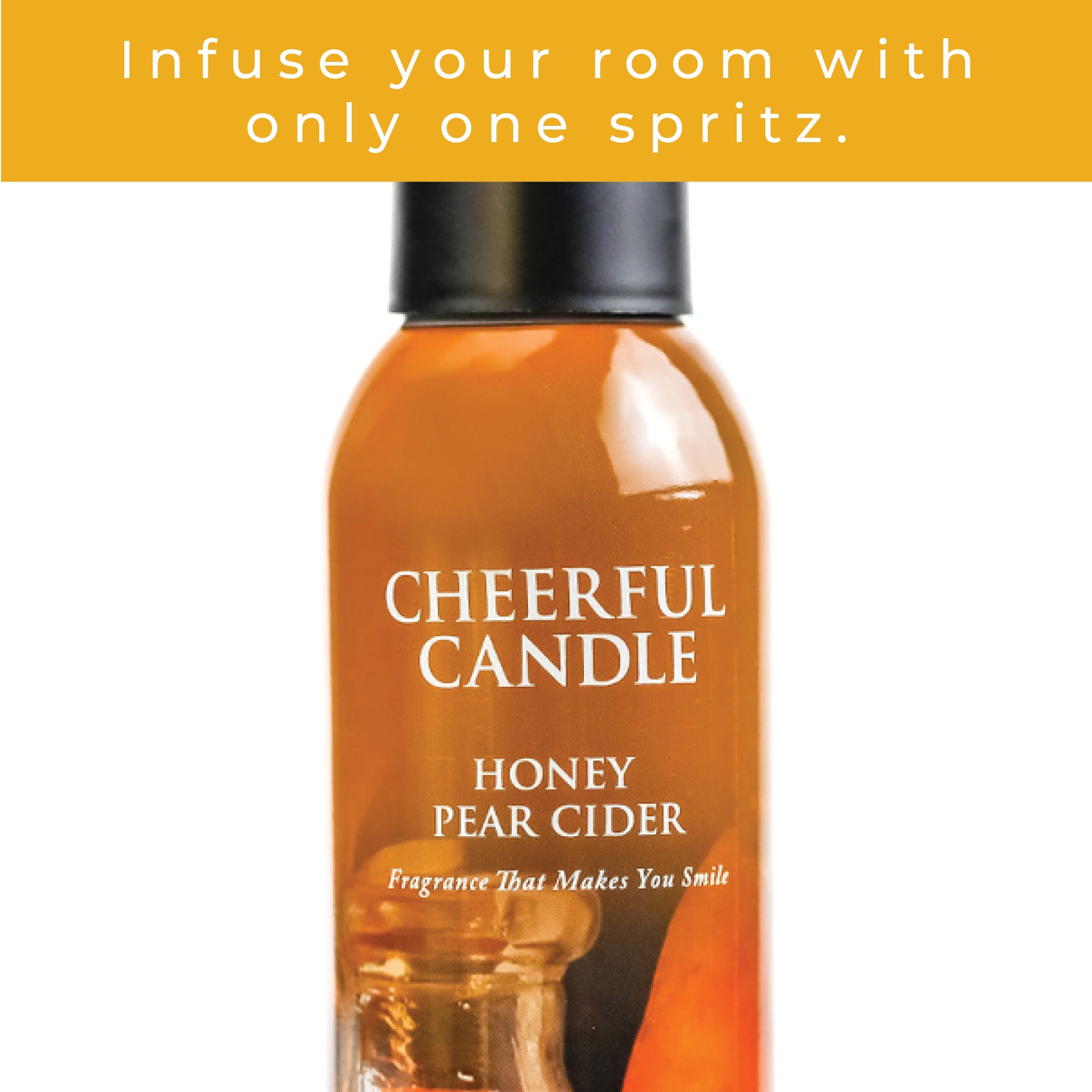 Infuse your room with only one spritz.

CHEERFUL CANDLE

HONEY PEAR CIDER

Fragrance That Makes You Smile