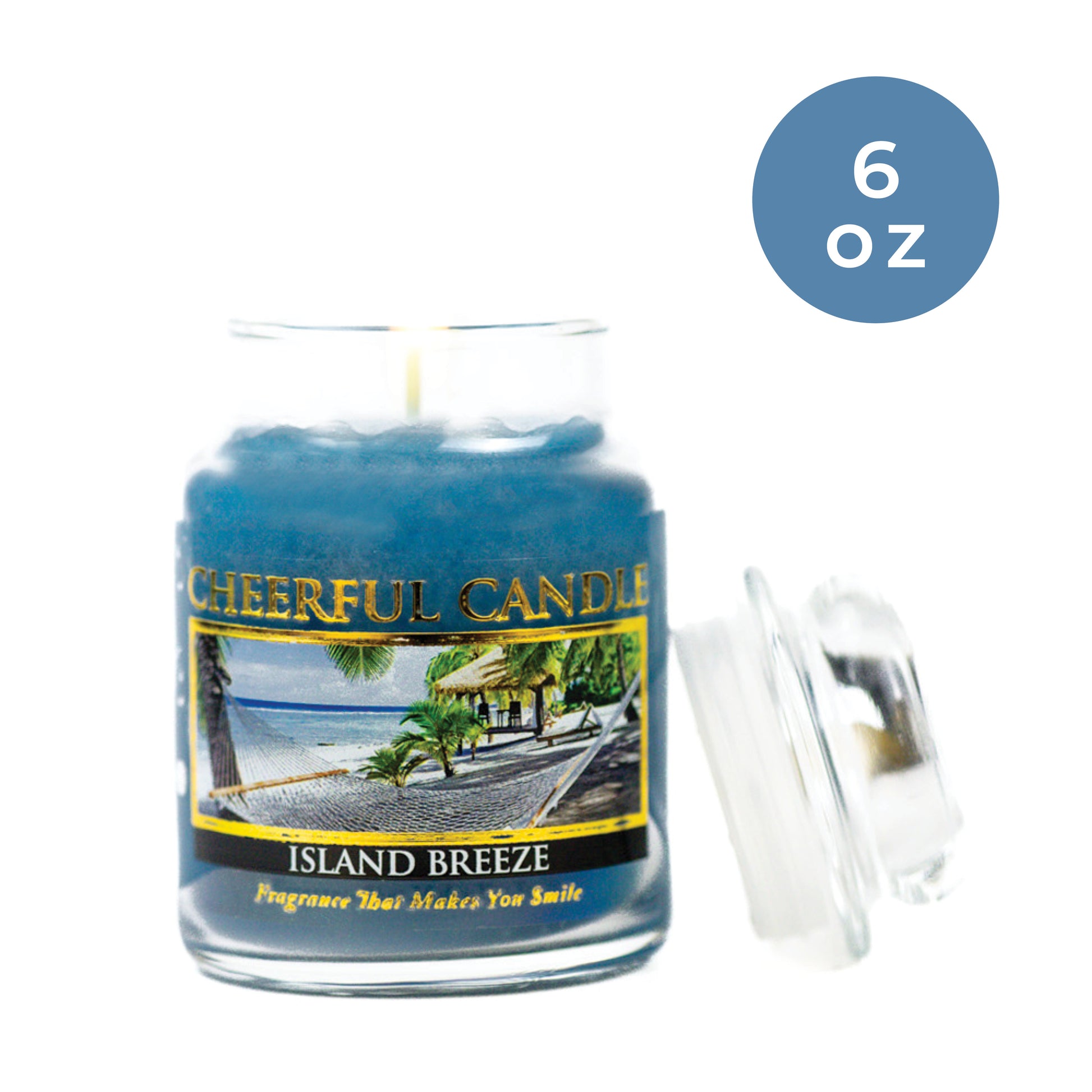 6
oz

CHEERFUL CANDLE

ISLAND BREEZE

Fragrance That Makes You Smile