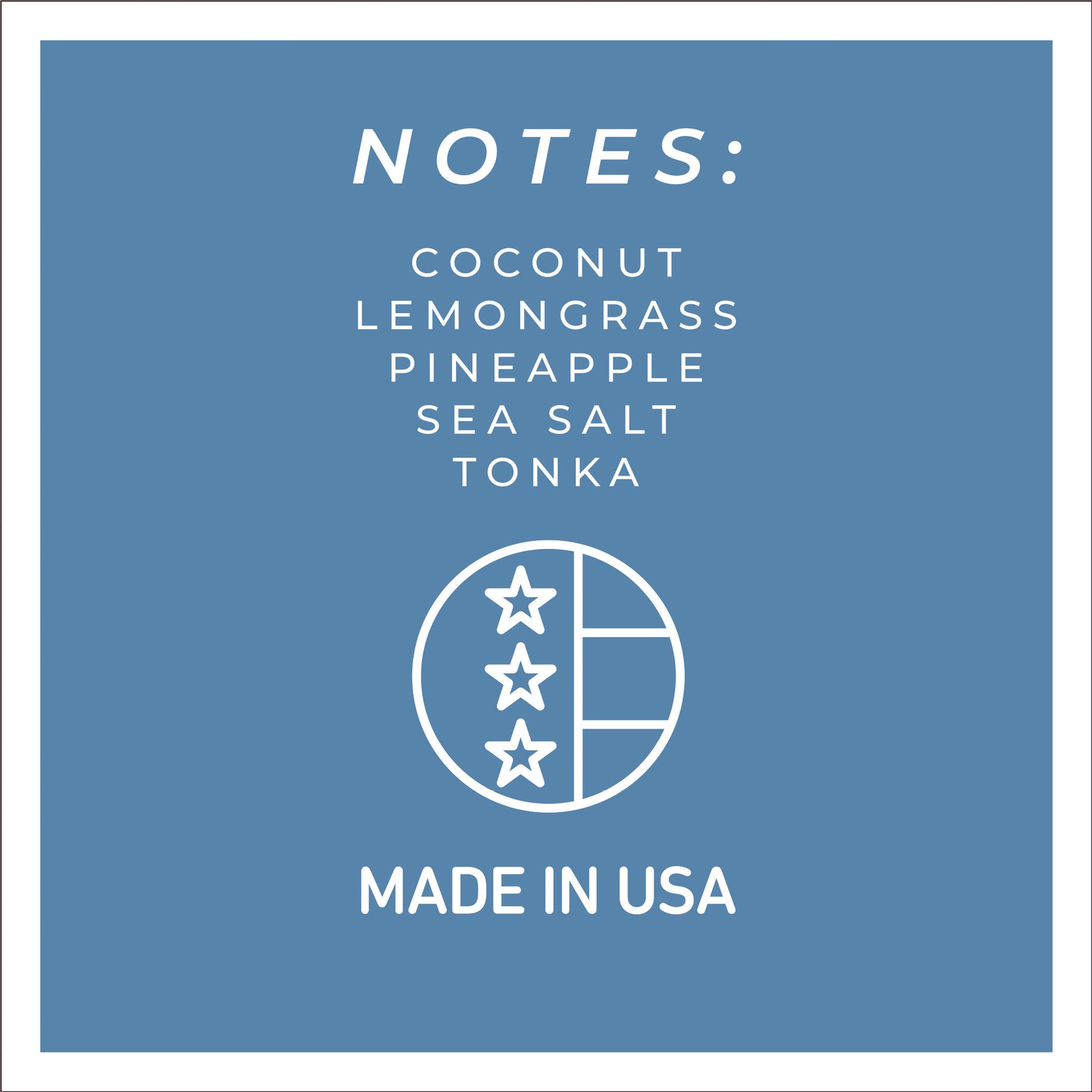 NOTES:

COCONUT
LEMONGRASS
PINEAPPLE
SEA SALT
TONKA

MADE IN USA