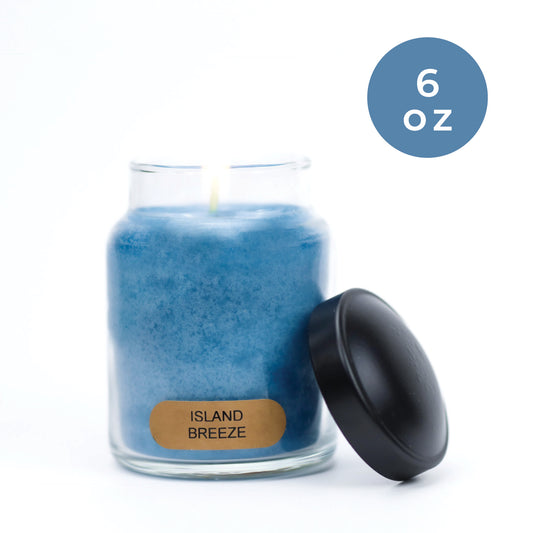 6
oz

ISLAND
BREEZE