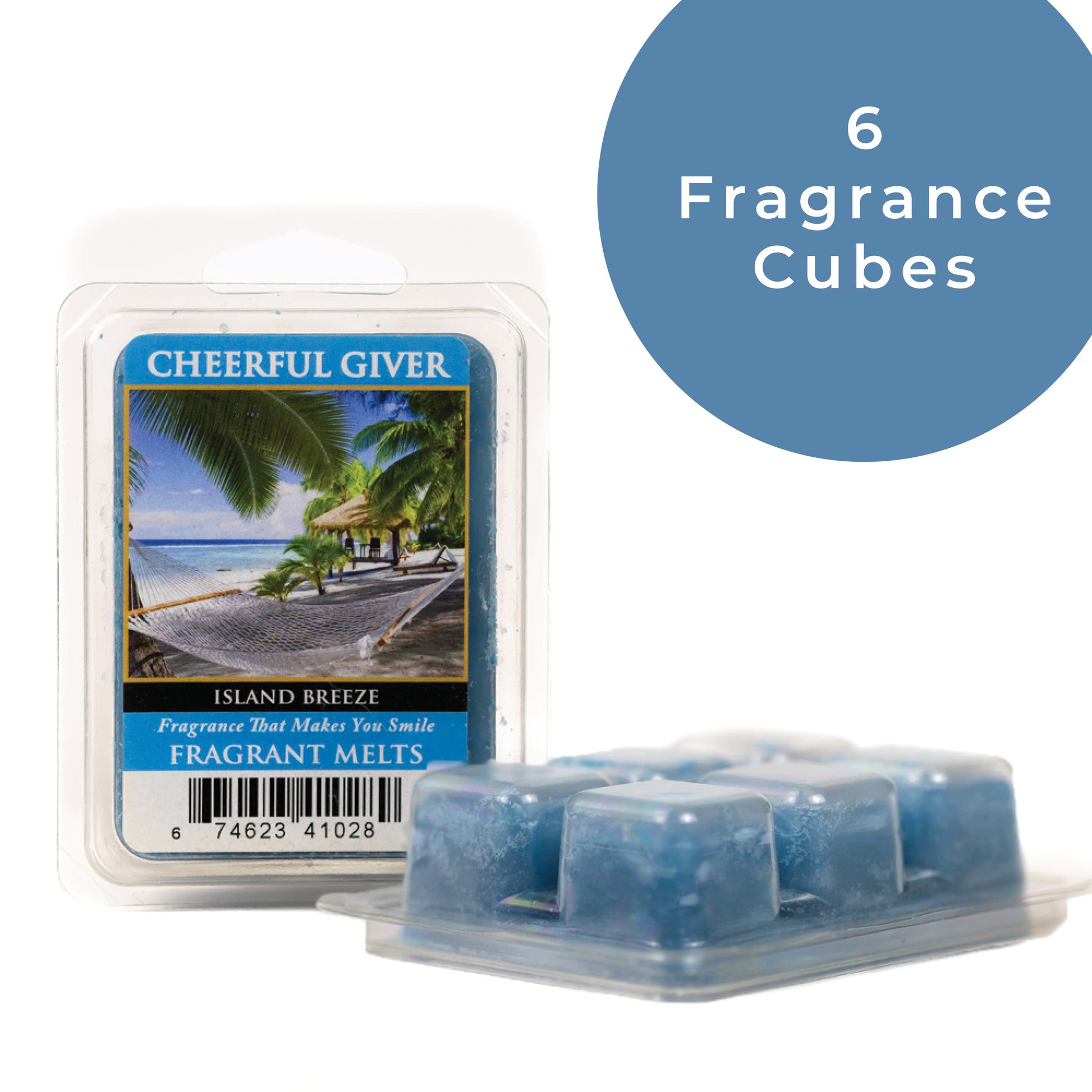 6
Fragrance
Cubes

CHEERFUL GIVER

ISLAND BREEZE

Fragrance That Makes You Smile

FRAGRANT MELTS

6 74623 41028