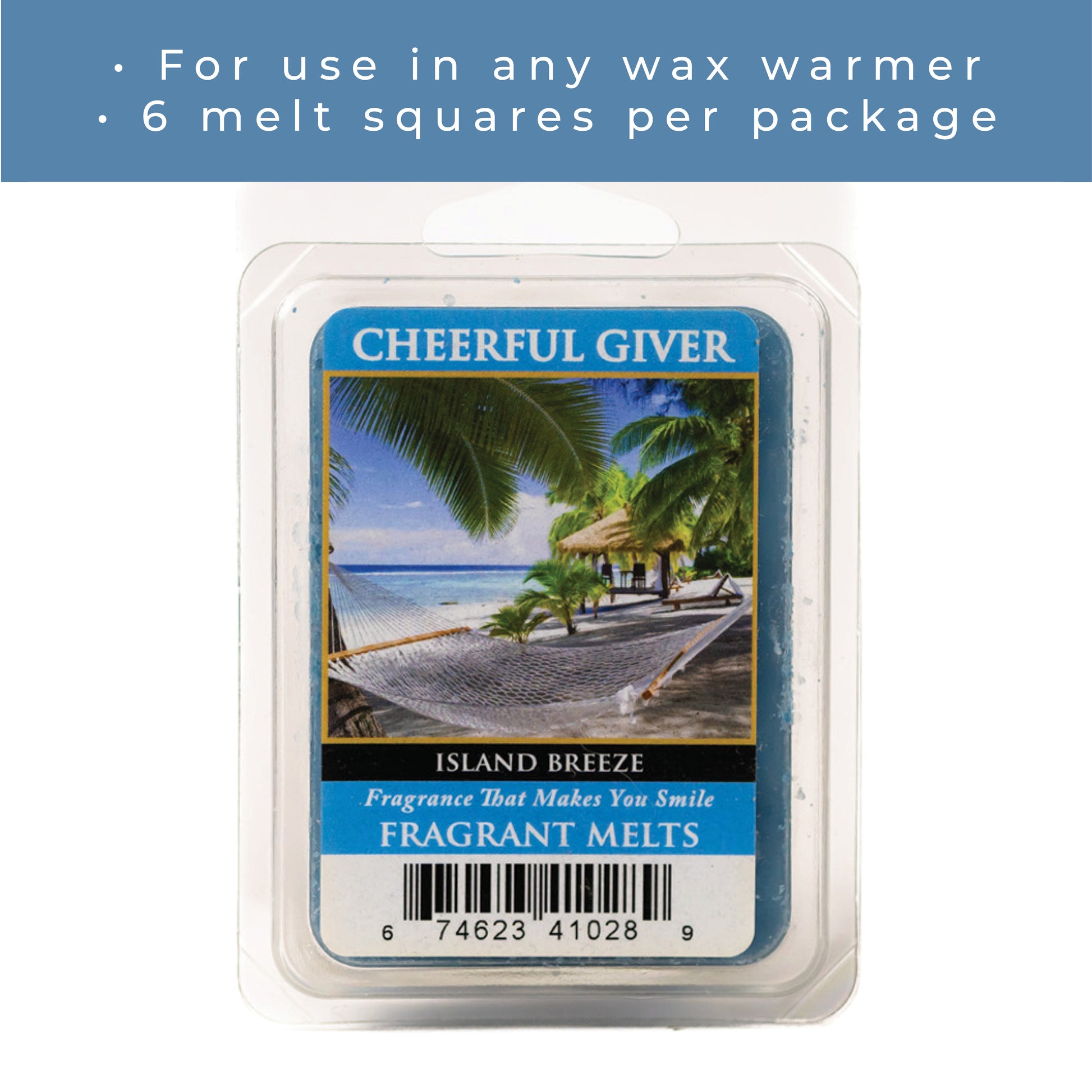 • For use in any wax warmer
• 6 melt squares per package

CHEERFUL GIVER

ISLAND BREEZE

Fragrance That Makes You Smile

FRAGRANT MELTS

6 74623 41028 9