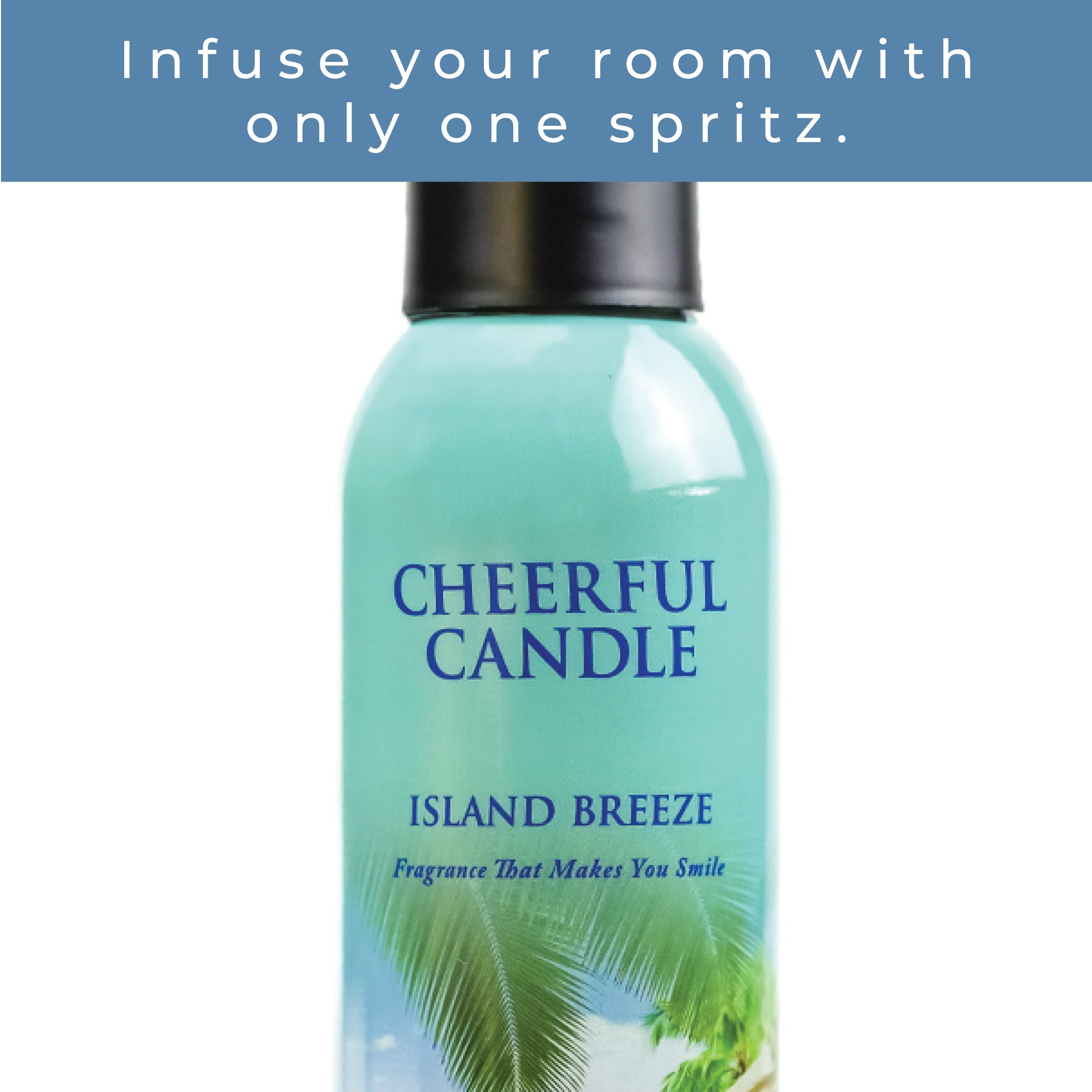 Infuse your room with only one spritz.

CHEERFUL CANDLE

ISLAND BREEZE

Fragrance That Makes You Smile