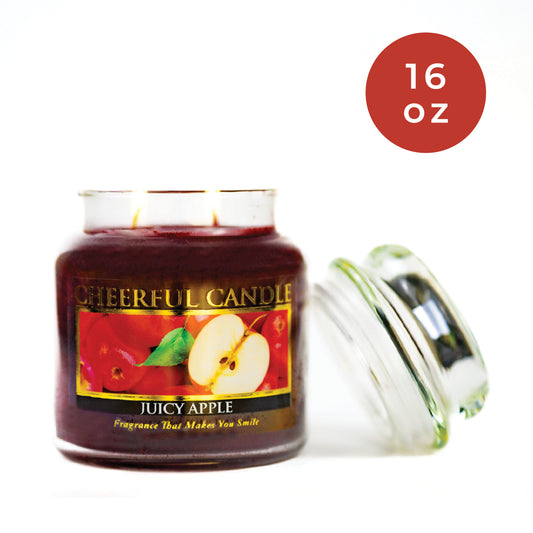 16 oz

CHEERFUL CANDLE

JUICY APPLE

Fragrance That Makes You Smile