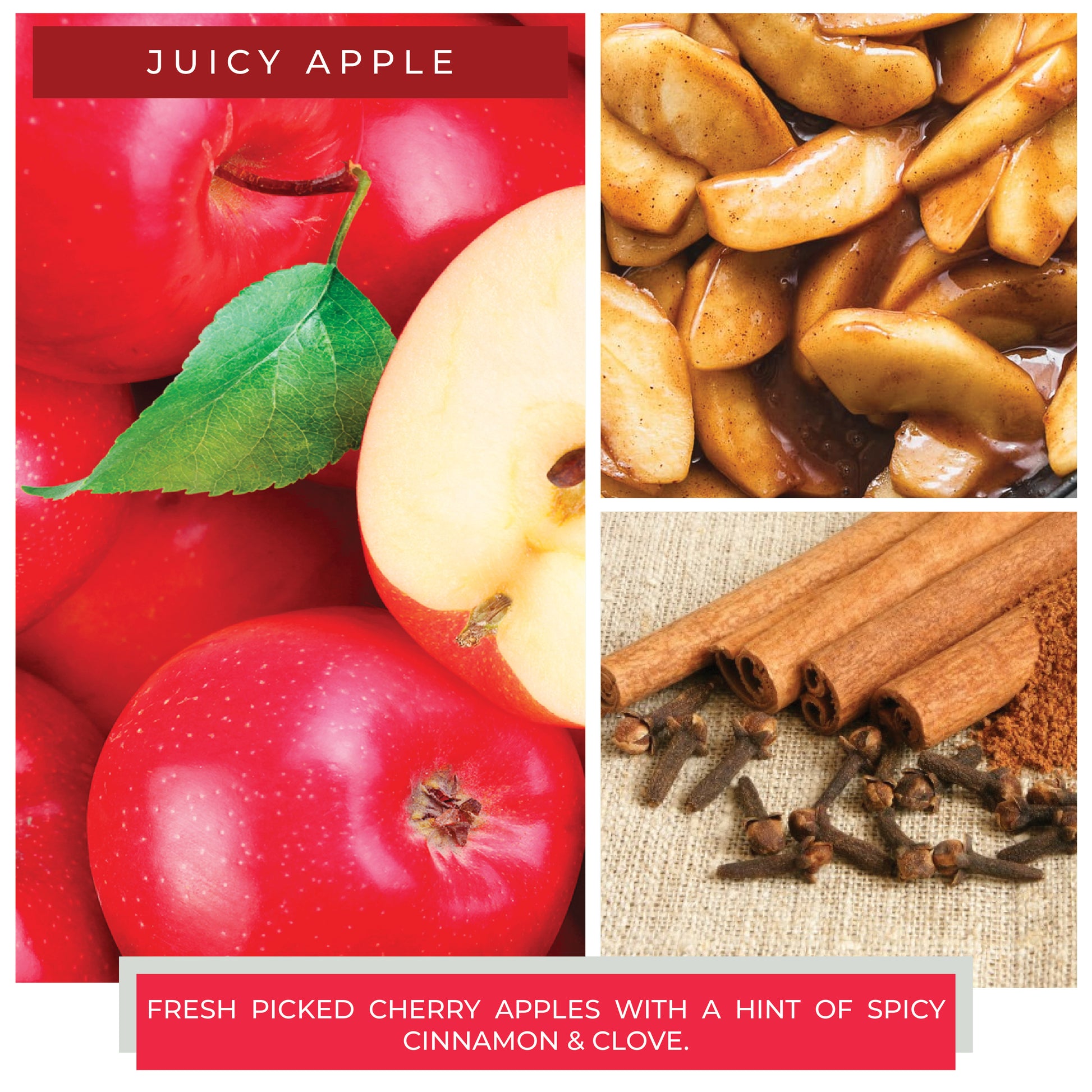 JUICY APPLE

FRESH PICKED CHERRY APPLES WITH A HINT OF SPICY CINNAMON & CLOVE.