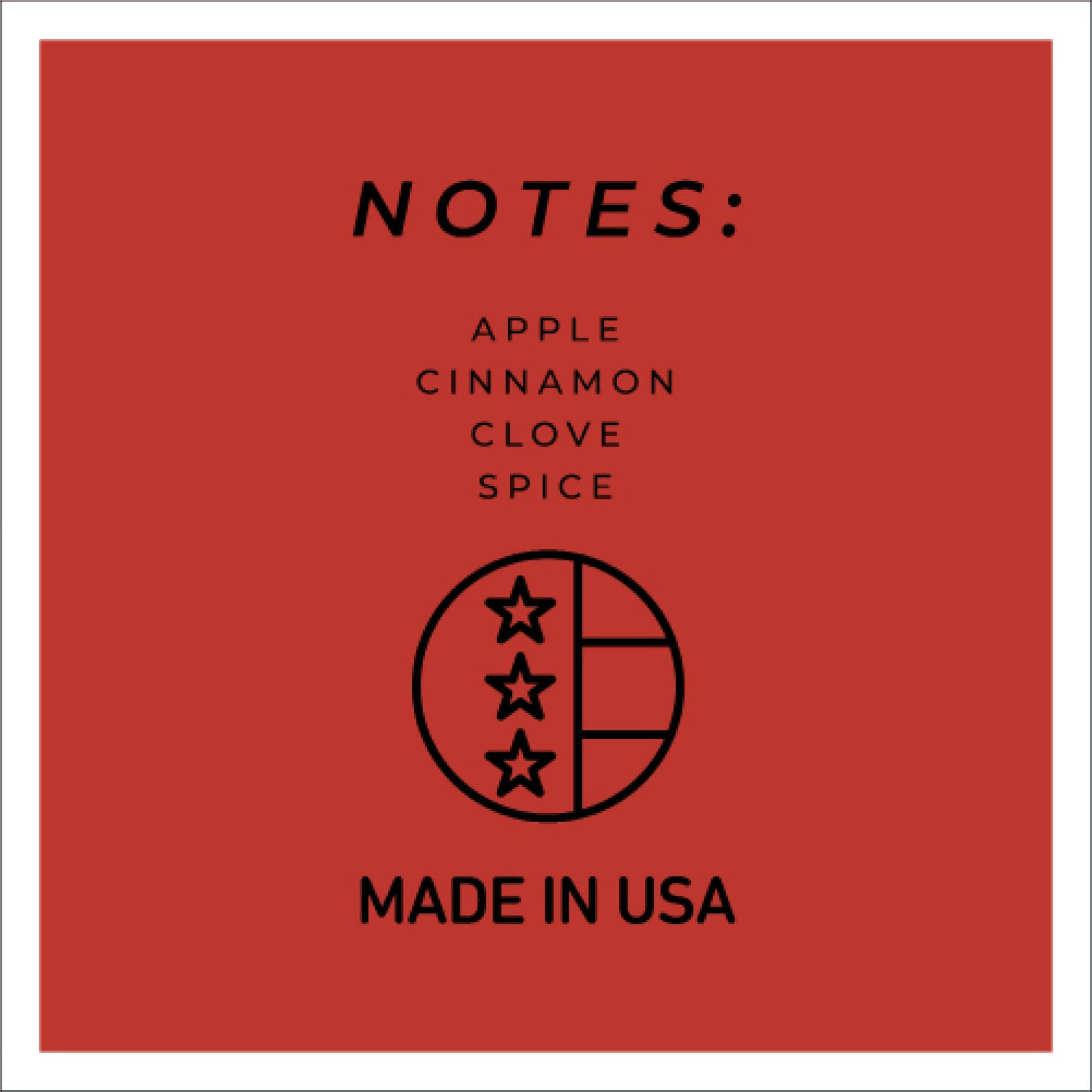 NOTES:

APPLE
CINNAMON
CLOVE
SPICE

MADE IN USA