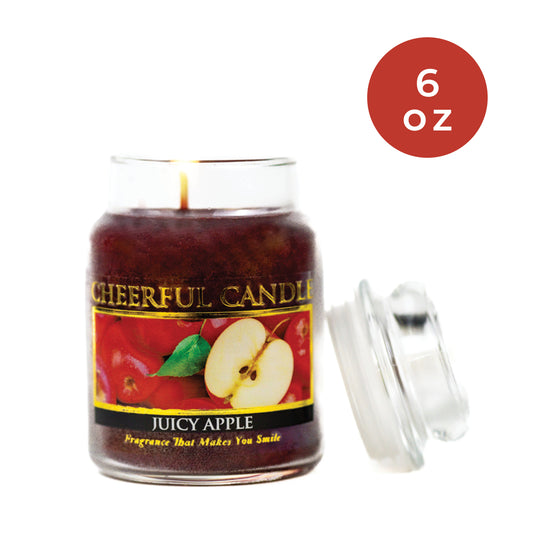 6
oz

CHEERFUL CANDLE

JUICY APPLE

Fragrance That Makes You Smile