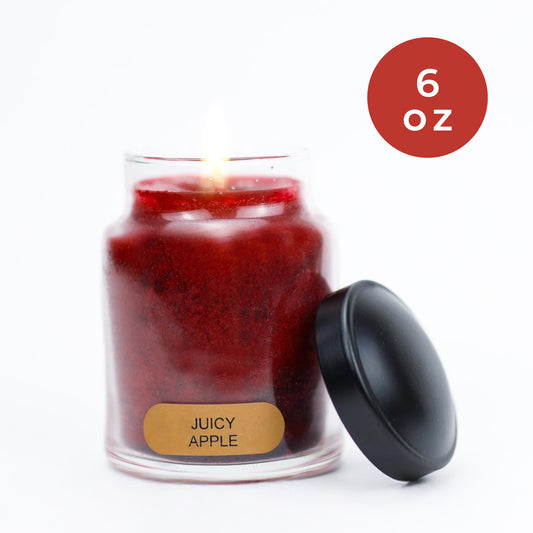 6
oz

JUICY
APPLE