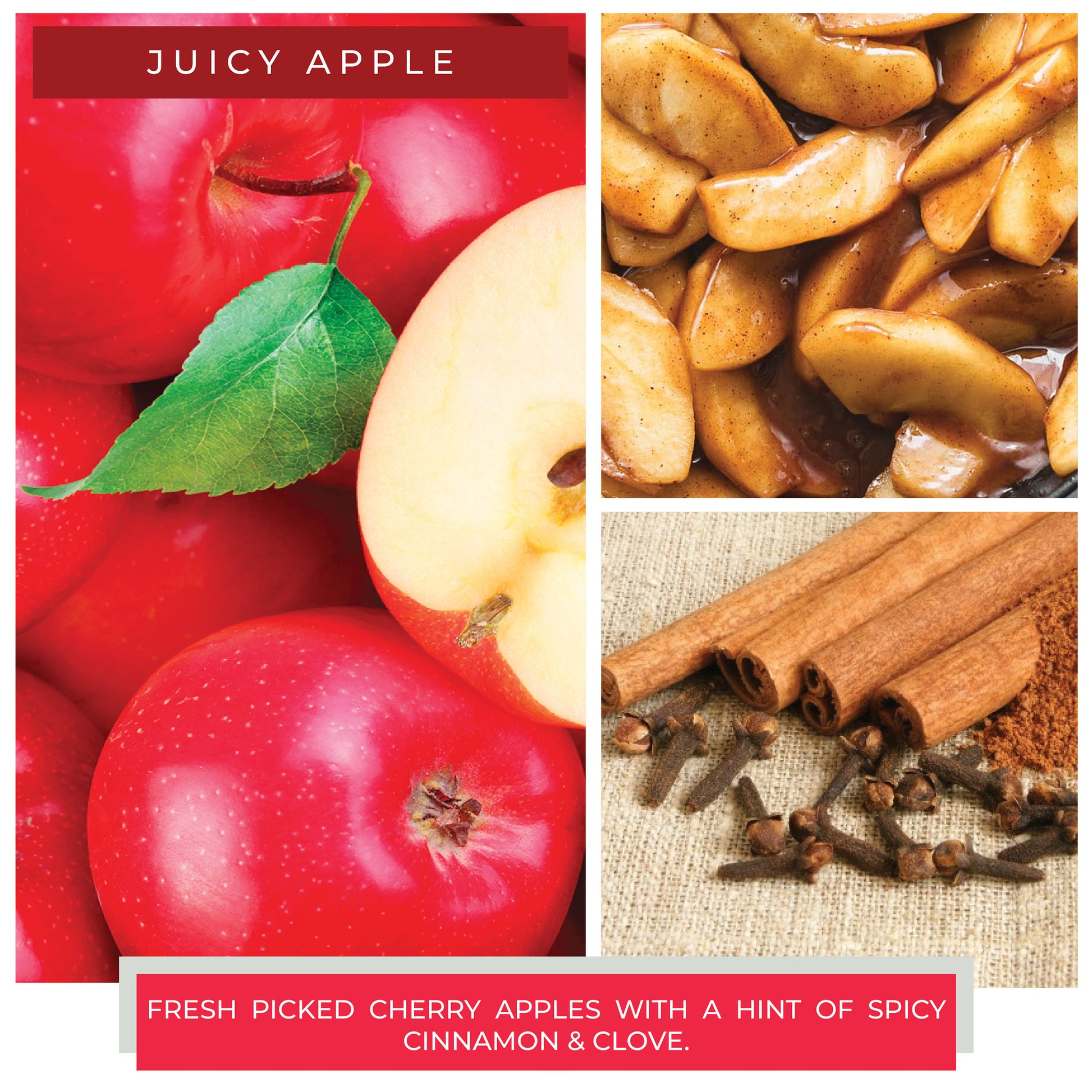 JUICY APPLE

FRESH PICKED CHERRY APPLES WITH A HINT OF SPICY CINNAMON & CLOVE.