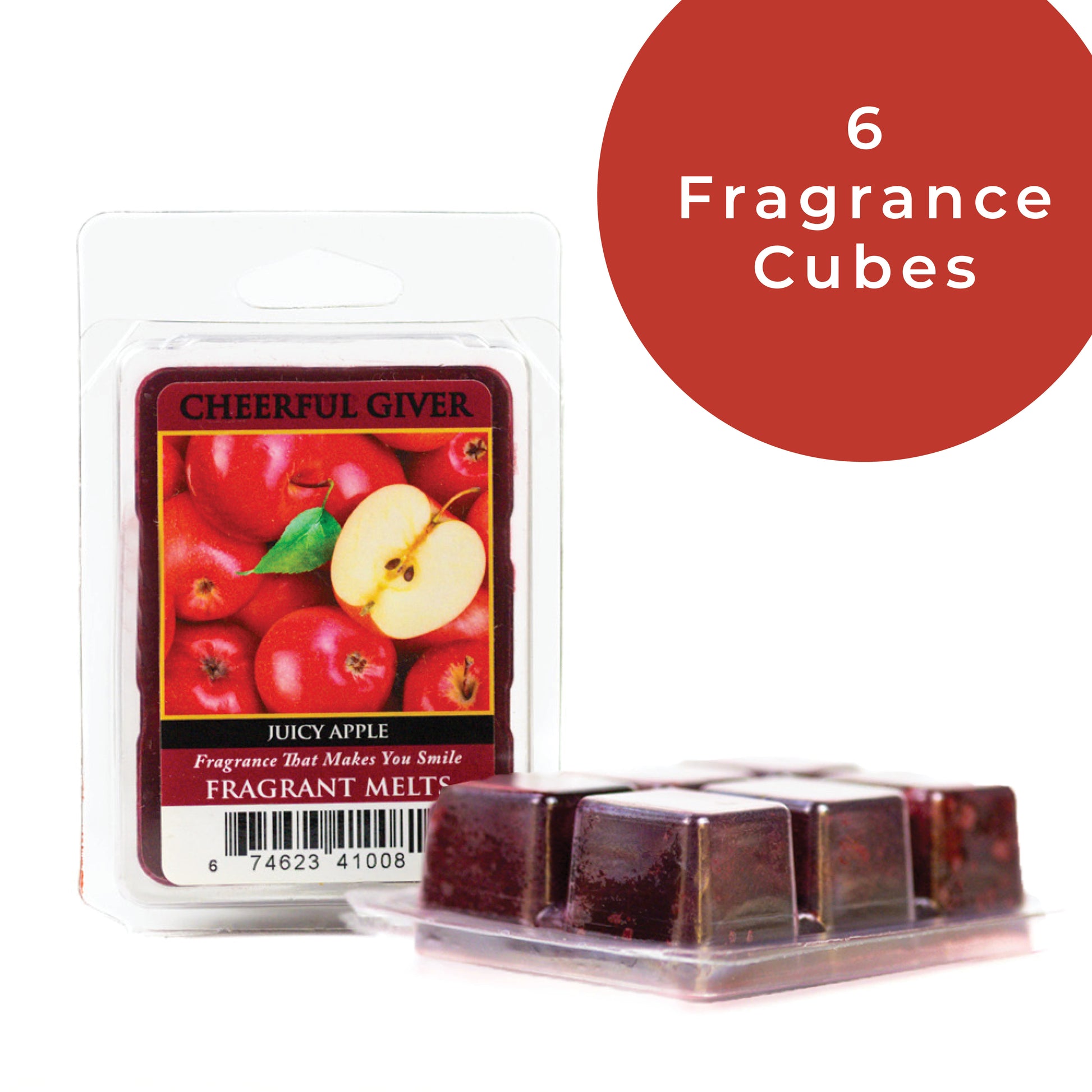 6 Fragrance Cubes

CHEERFUL GIVER

JUICY APPLE

Fragrance That Makes You Smile

FRAGRANT MELTS

6 74623 41008