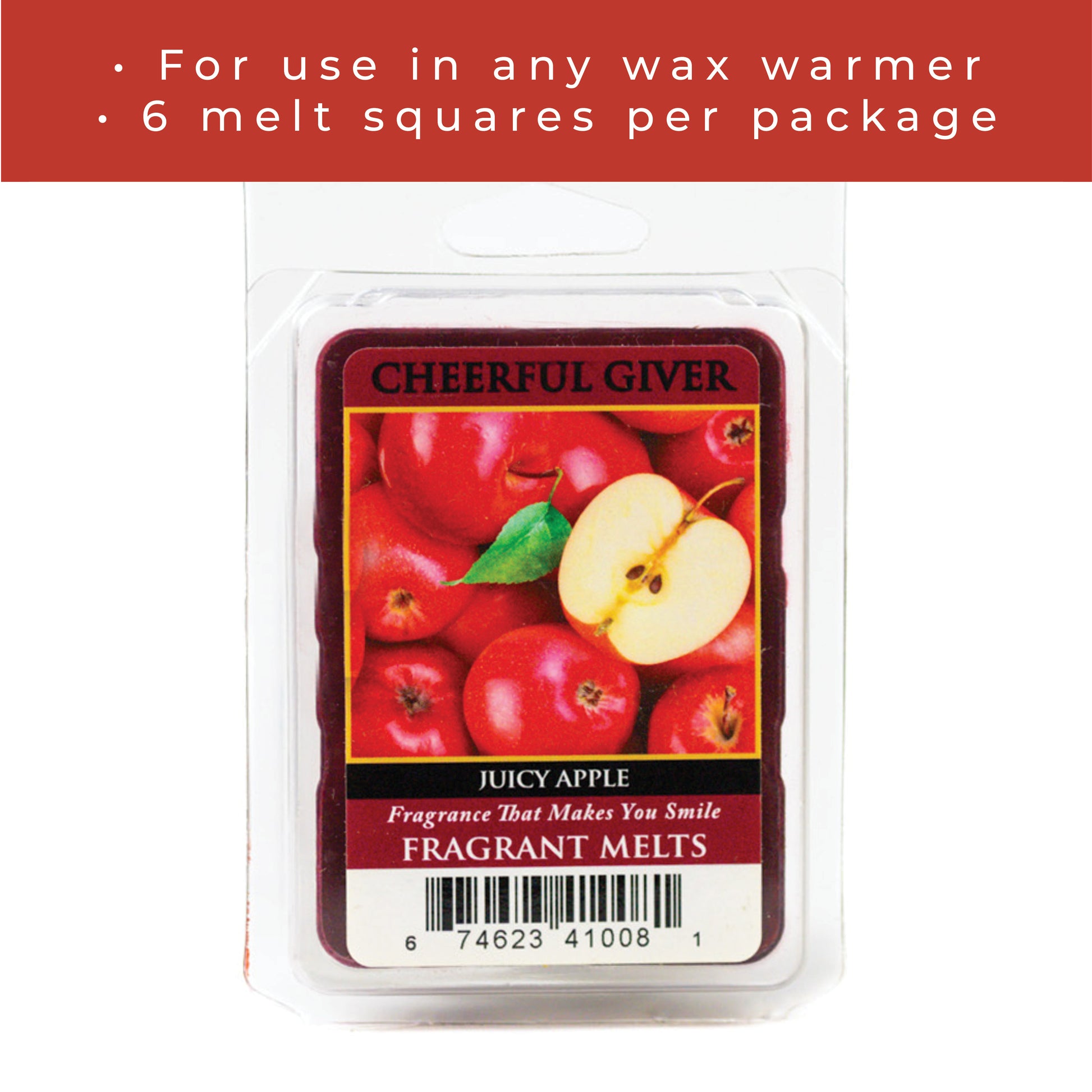 • For use in any wax warmer
• 6 melt squares per package

CHEERFUL GIVER

JUICY APPLE

Fragrance That Makes You Smile

FRAGRANT MELTS

6 74623 41008 1