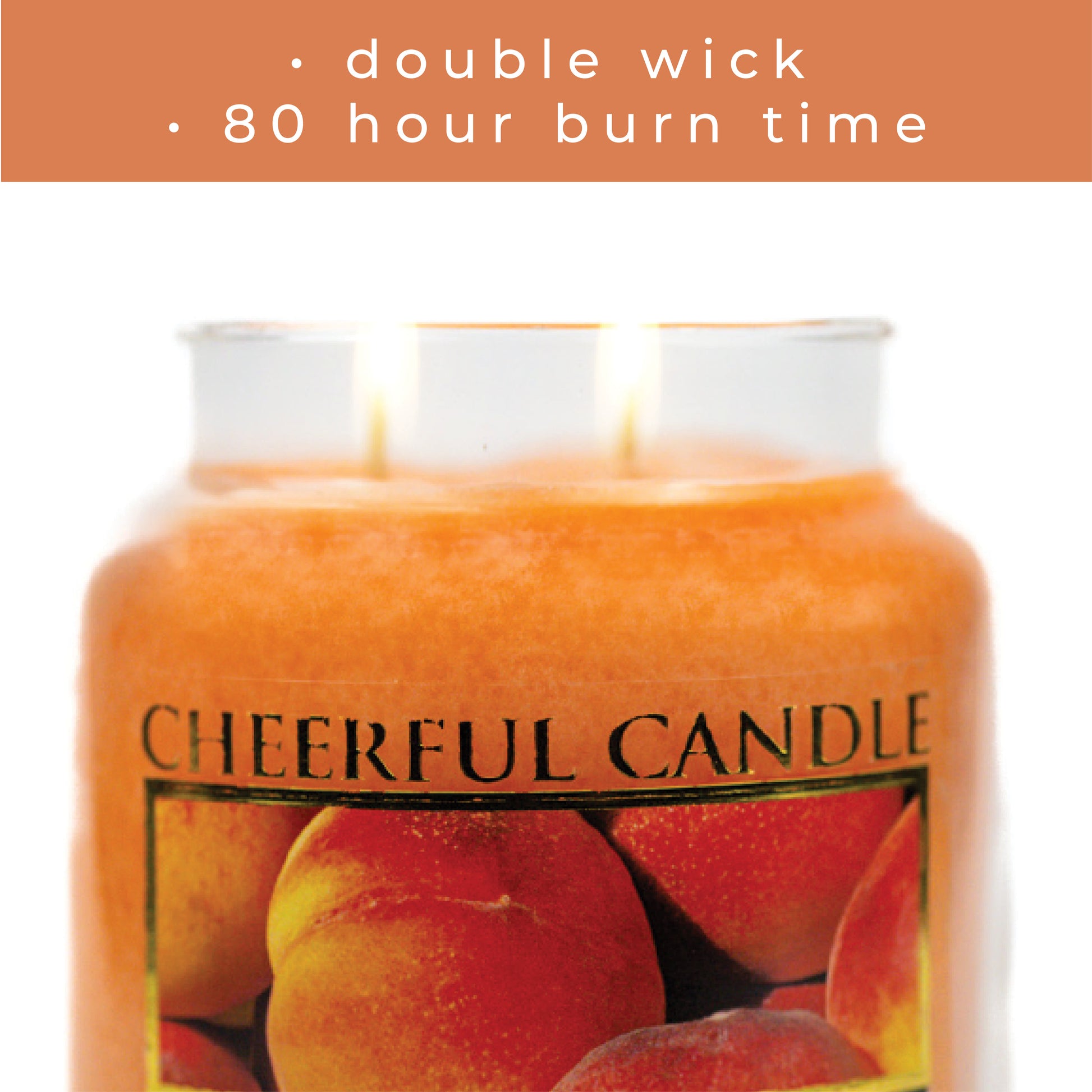 • double wick
• 80 hour burn time

CHEERFUL CANDLE