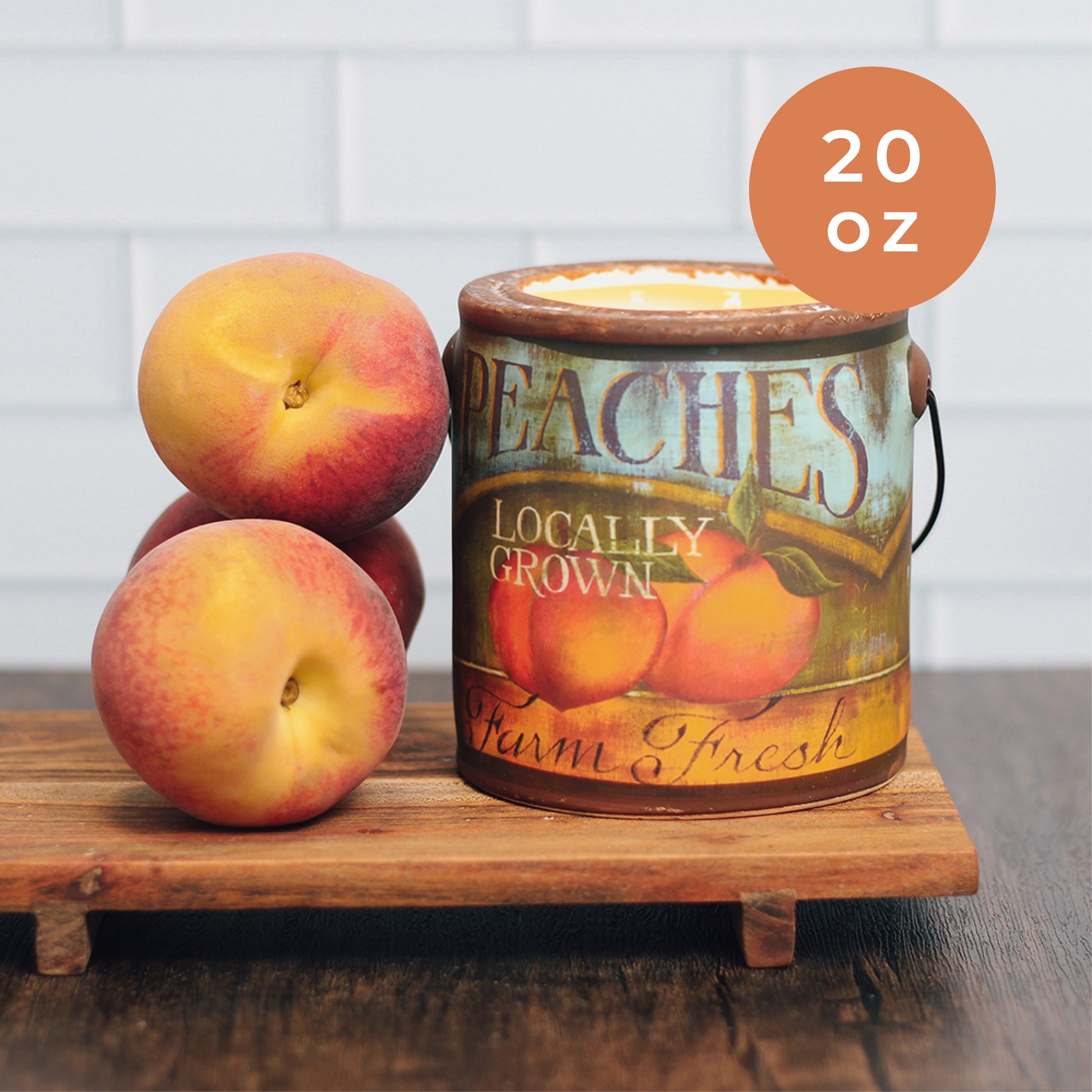 20 oz

PEACHES

LOCALLY GROWN

Farm Fresh