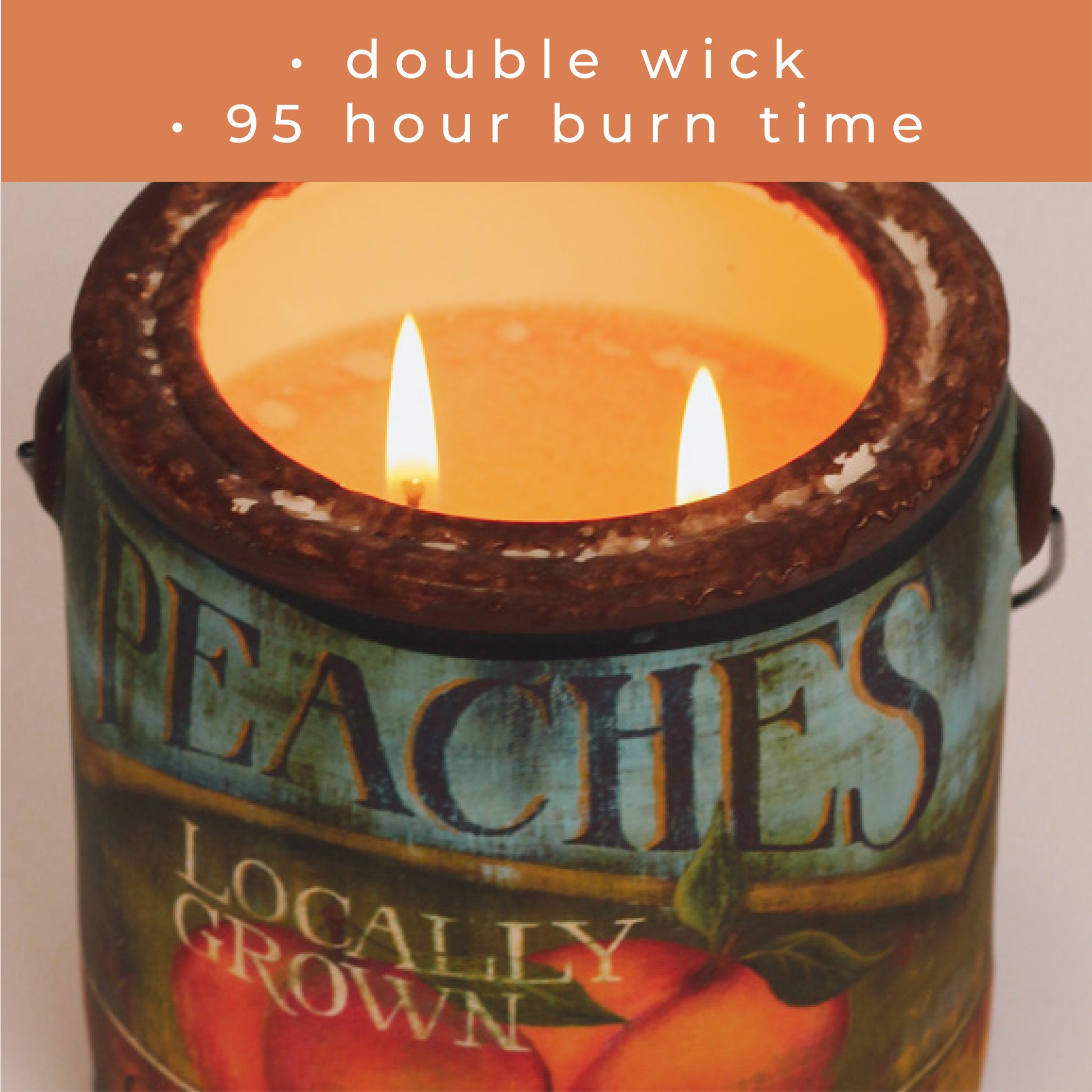 • double wick
• 95 hour burn time

PEACHES

LOCALLY GROWN