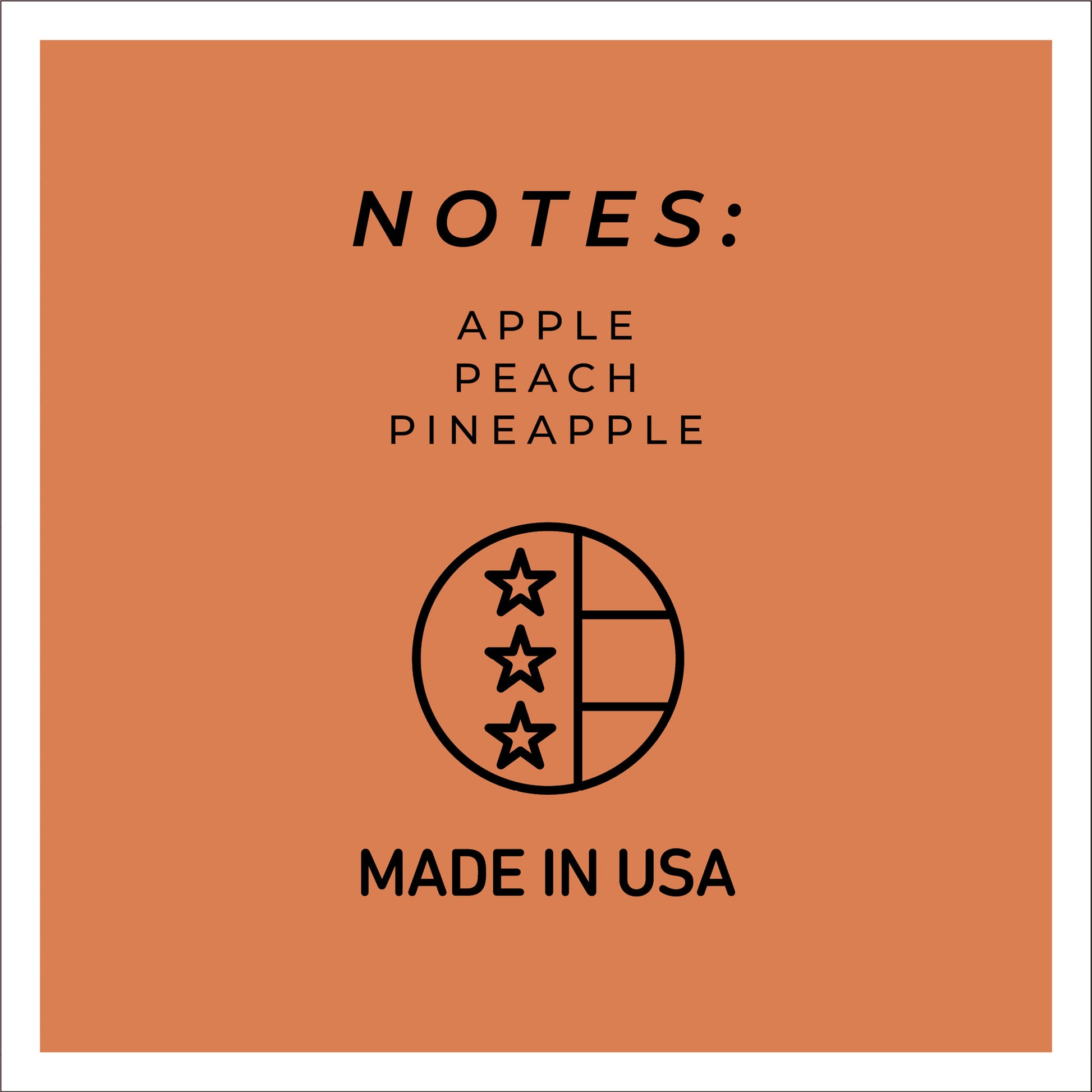 NOTES:

APPLE
PEACH
PINEAPPLE

MADE IN USA