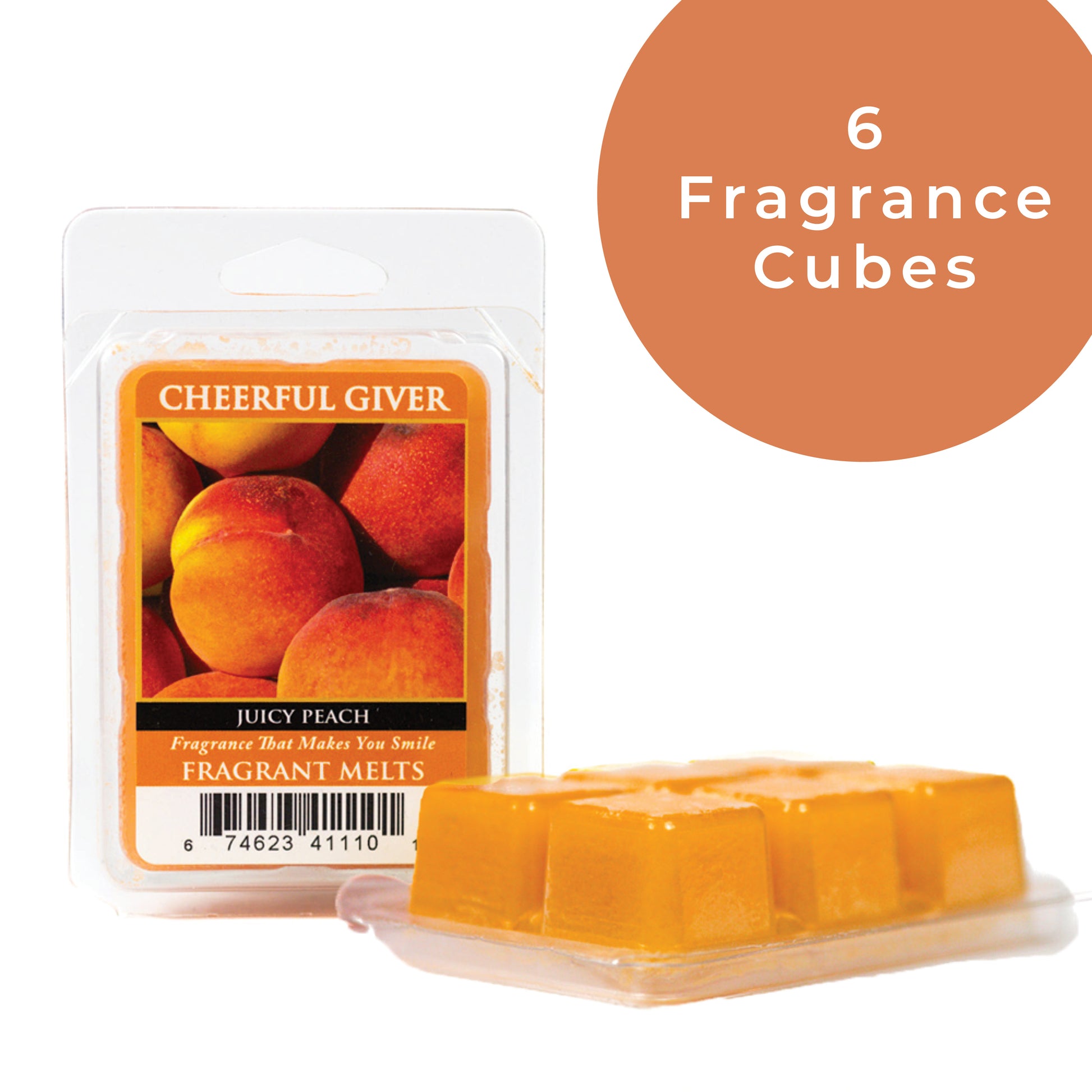 6
Fragrance
Cubes

CHEERFUL GIVER

JUICY PEACH

Fragrance That Makes You Smile

FRAGRANT MELTS

6 74623 41110 1