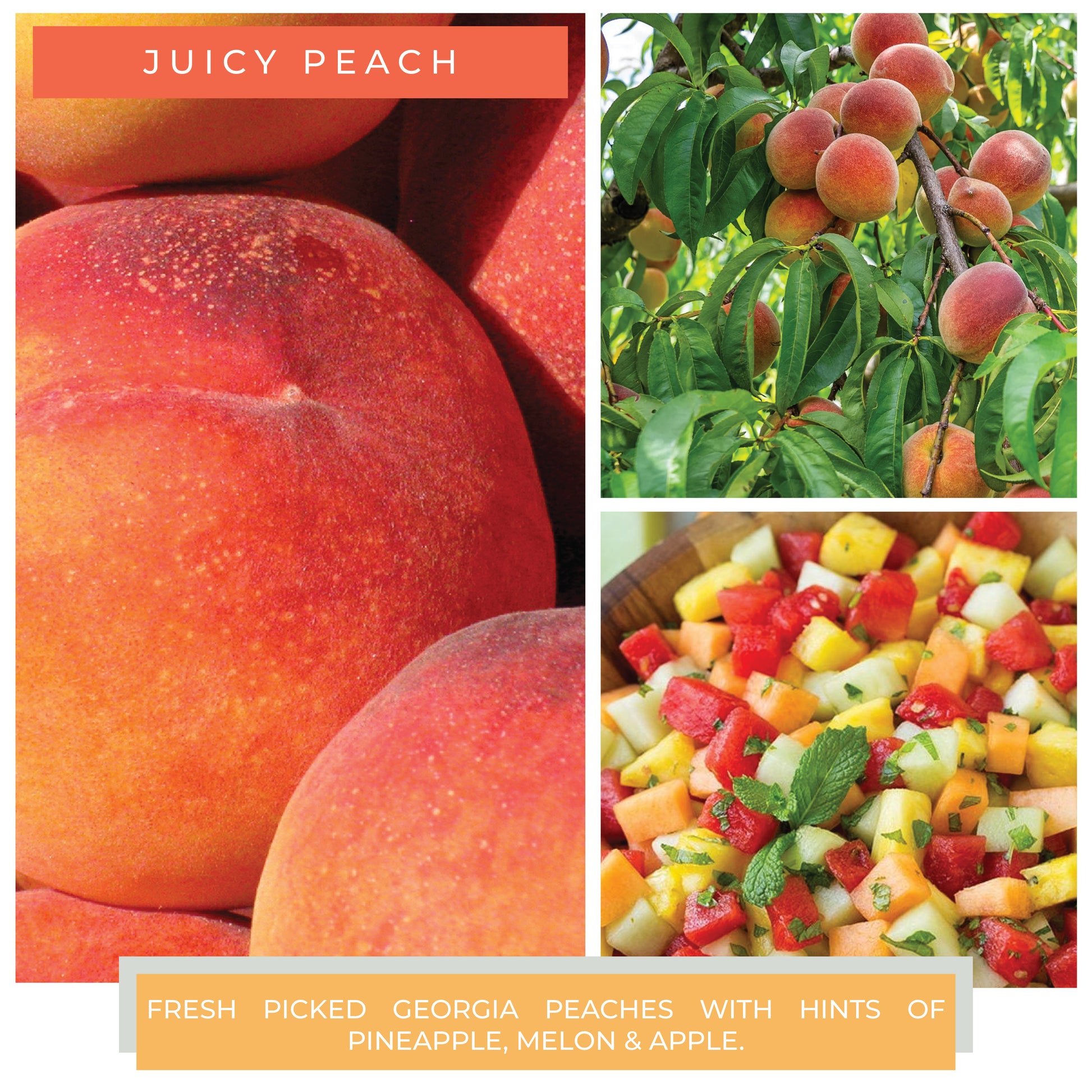 JUICY PEACH

FRESH PICKED GEORGIA PEACHES WITH HINTS OF PINEAPPLE, MELON & APPLE.