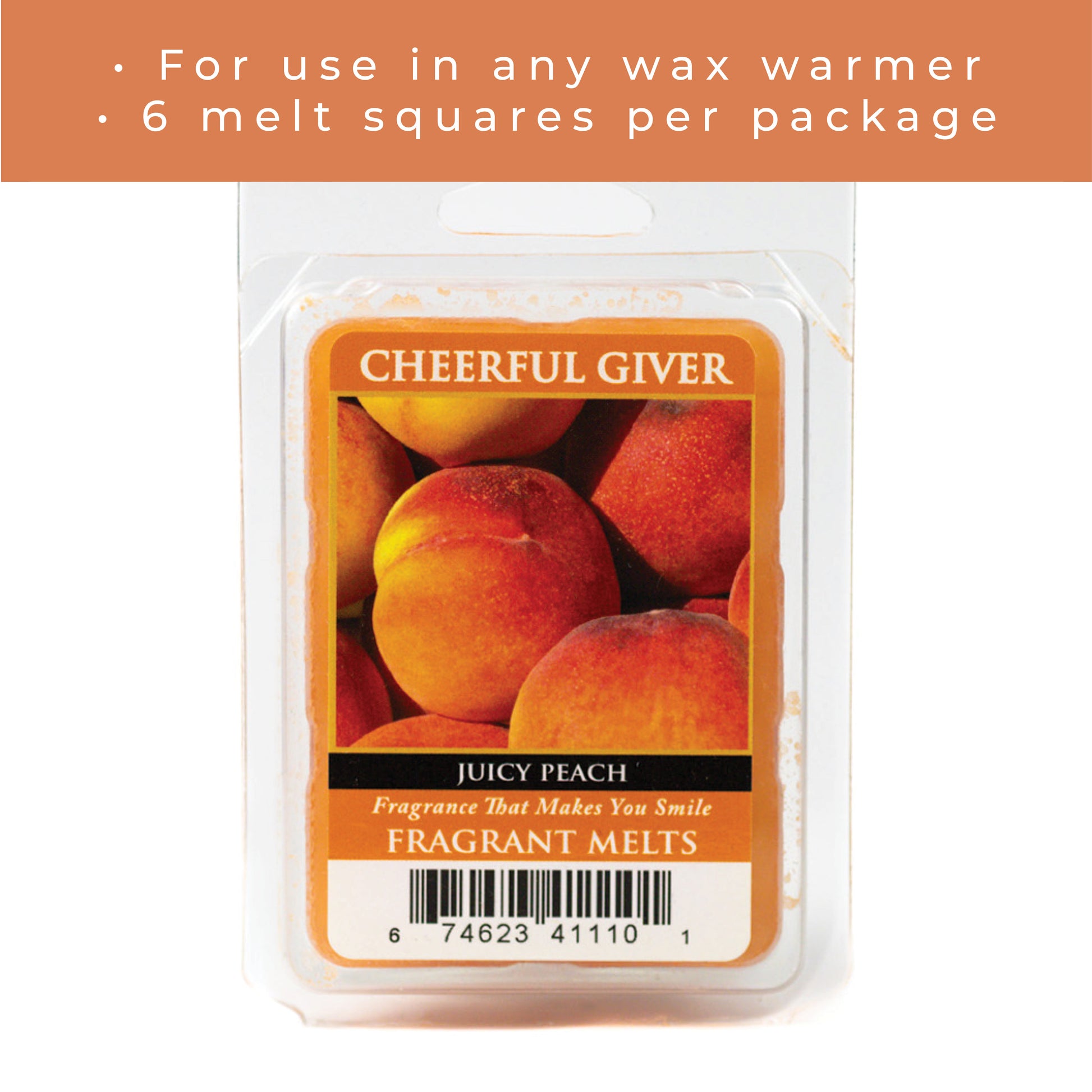 • For use in any wax warmer
• 6 melt squares per package

CHEERFUL GIVER

JUICY PEACH

Fragrance That Makes You Smile

FRAGRANT MELTS

6 74623 41110 1