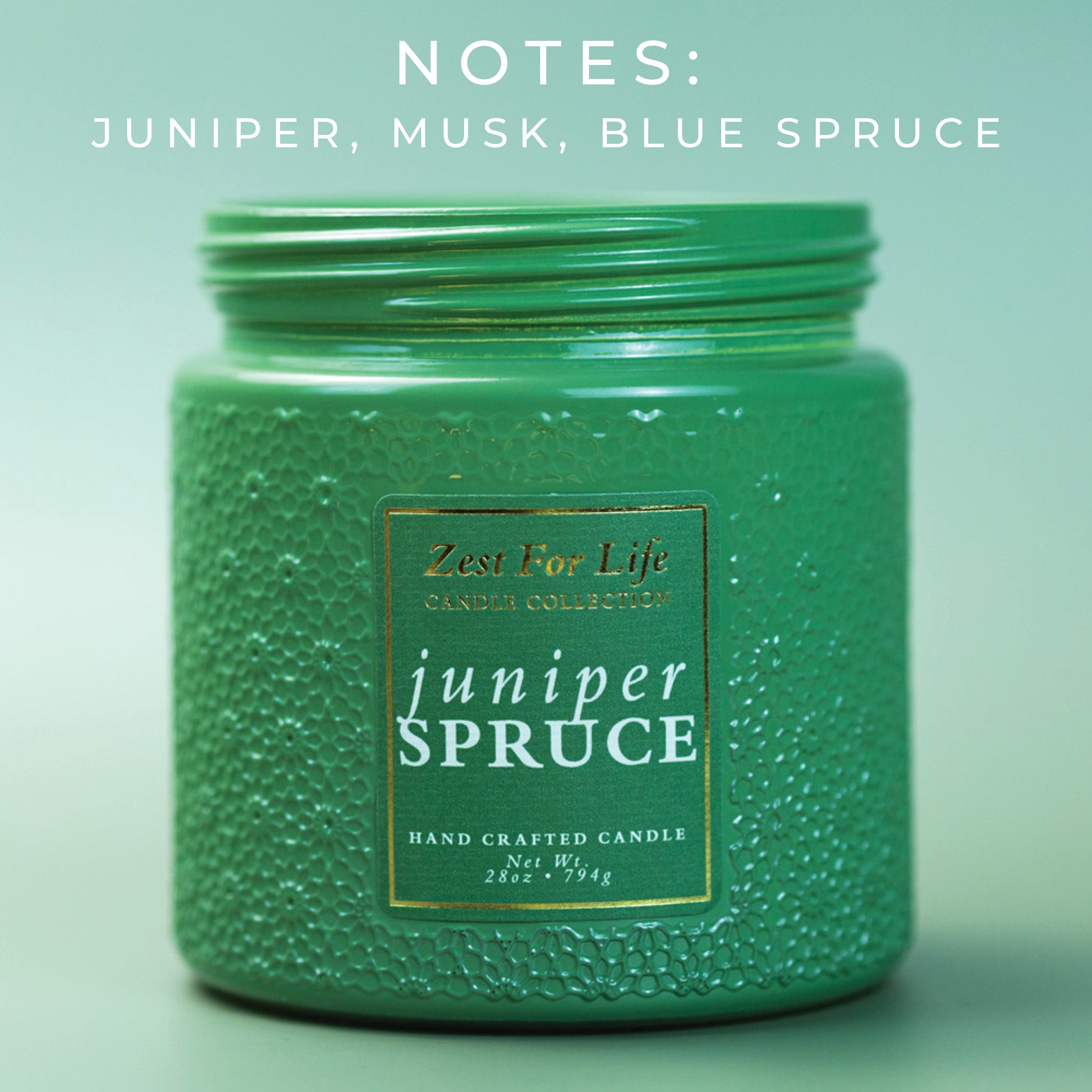 NOTES:
JUNIPER, MUSK, BLUE SPRUCE

Zest For Life
CANDLE COLLECTION

juniper
SPRUCE

HAND CRAFTED CANDLE
Net Wt.
28oz • 794g